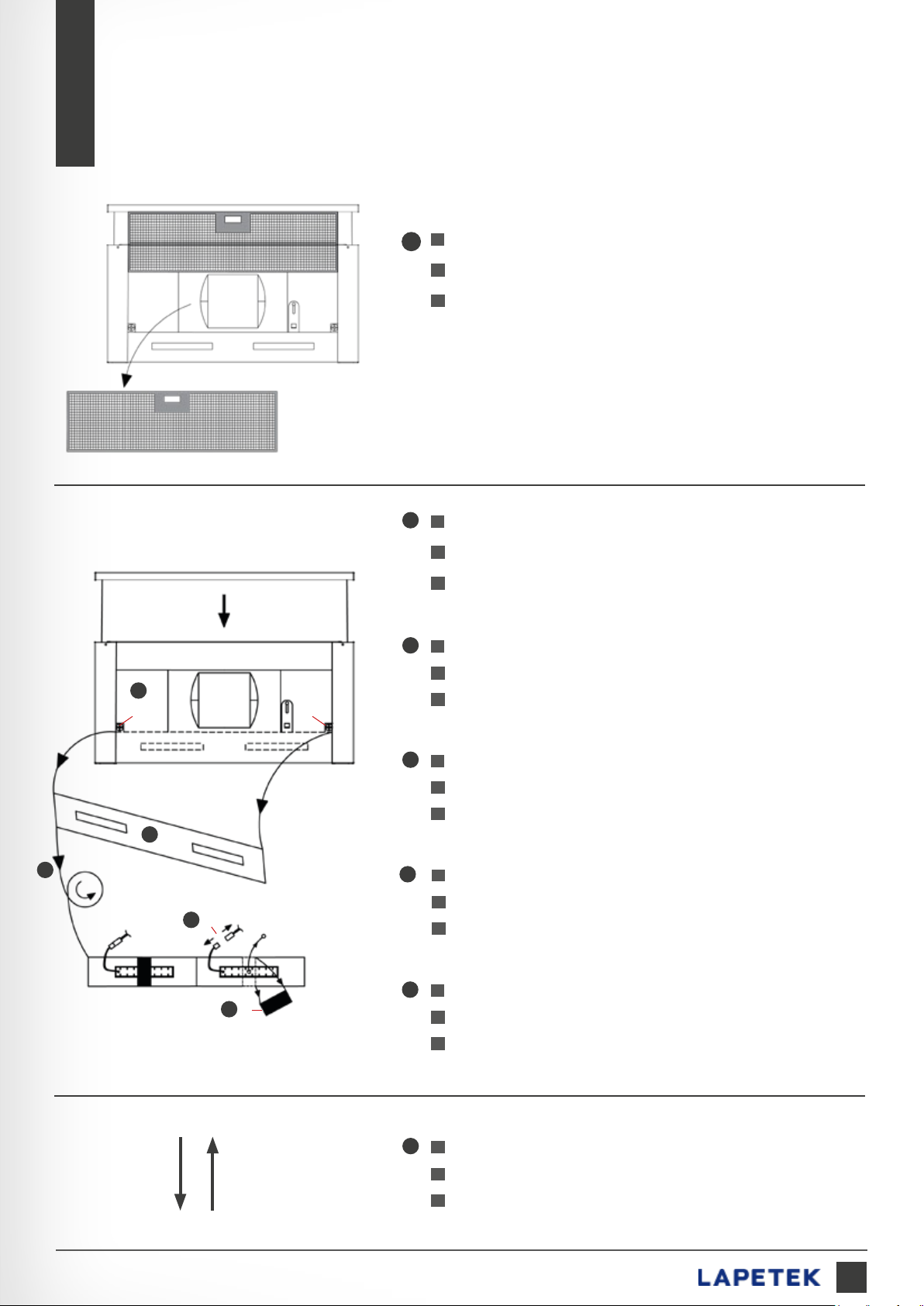 LAPETEK