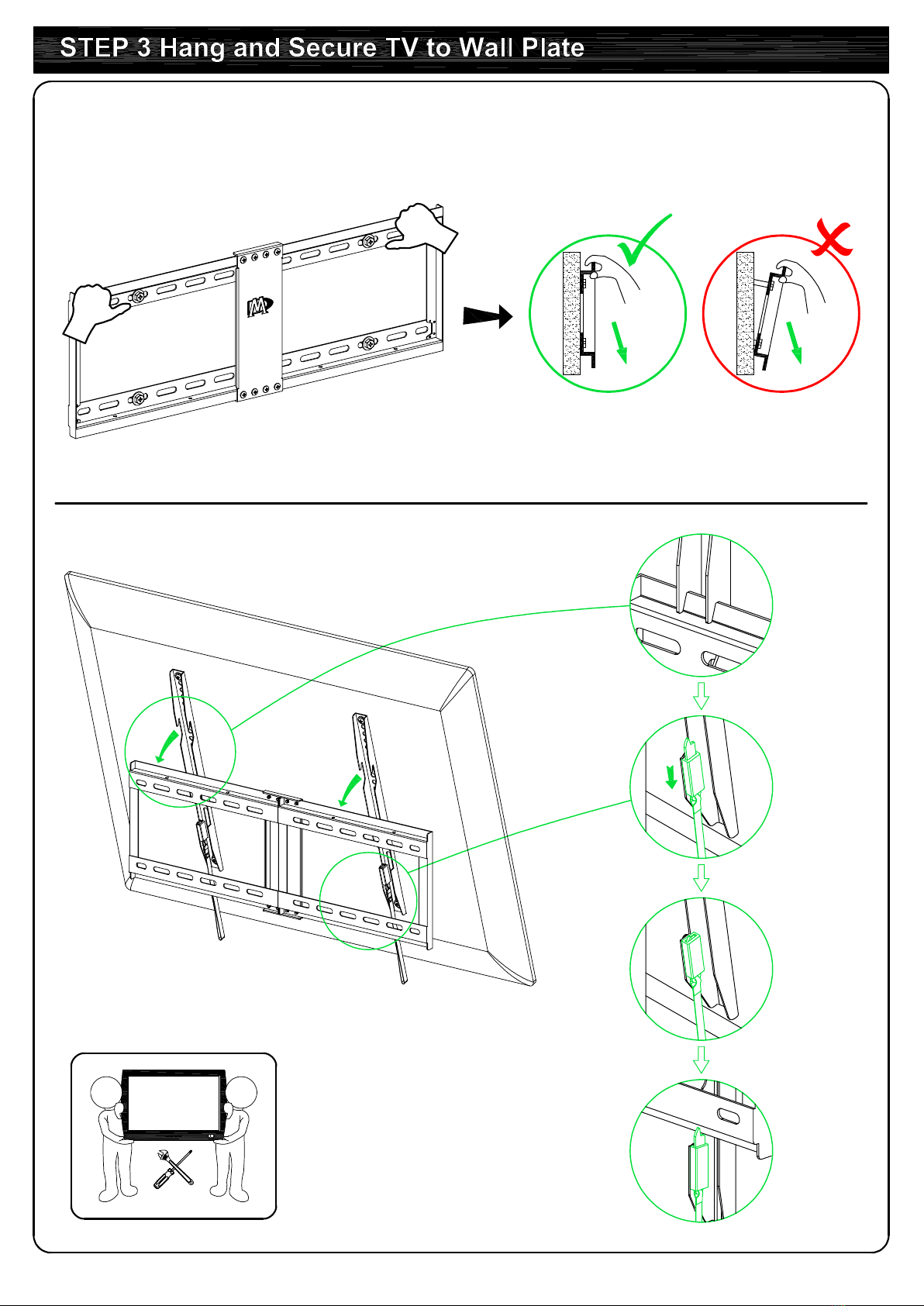 STEP 3 Hang and Secure TV to Wall Plate