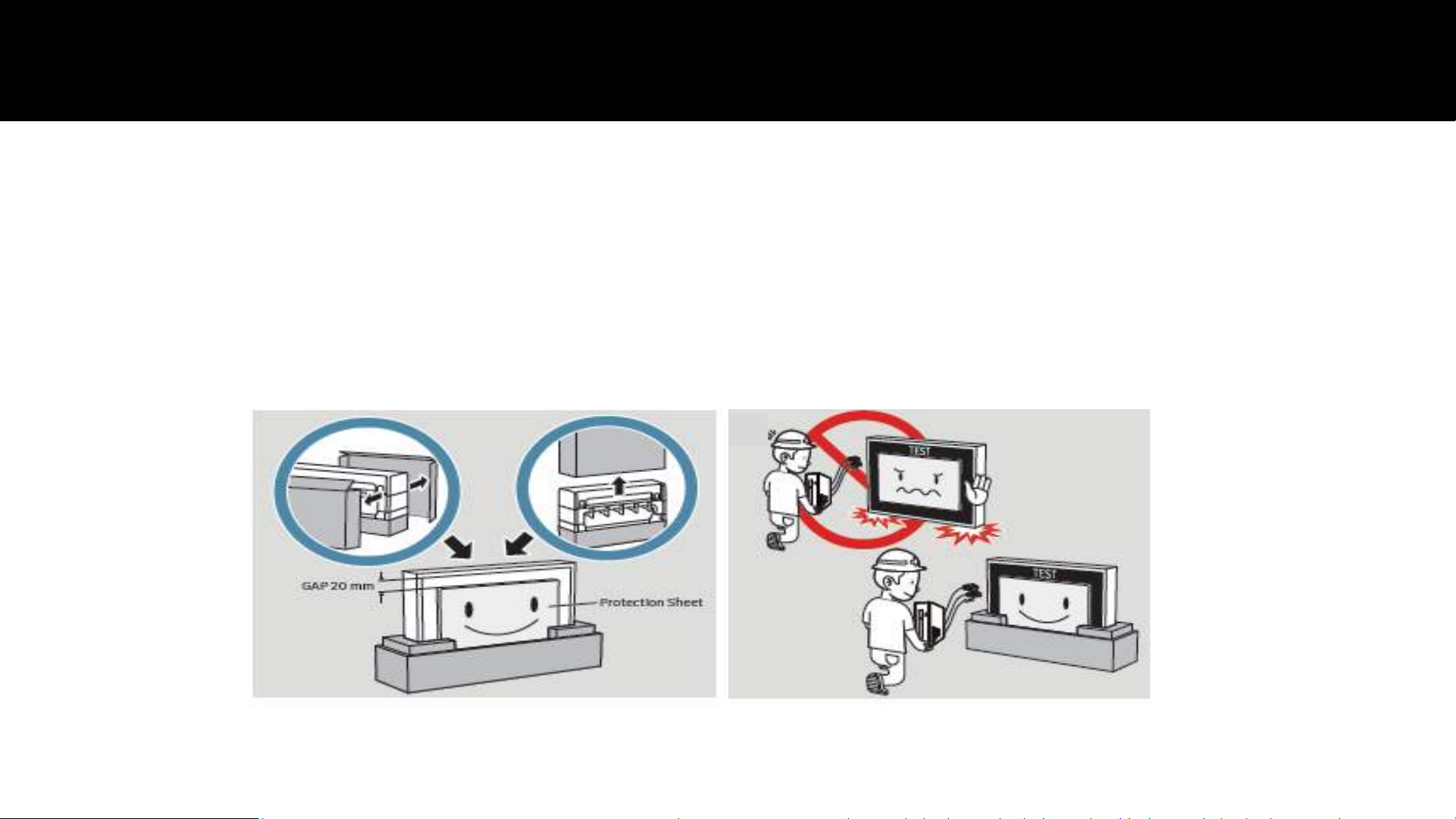 GAP 20 mm
Protection Sheet
TEST
TEST