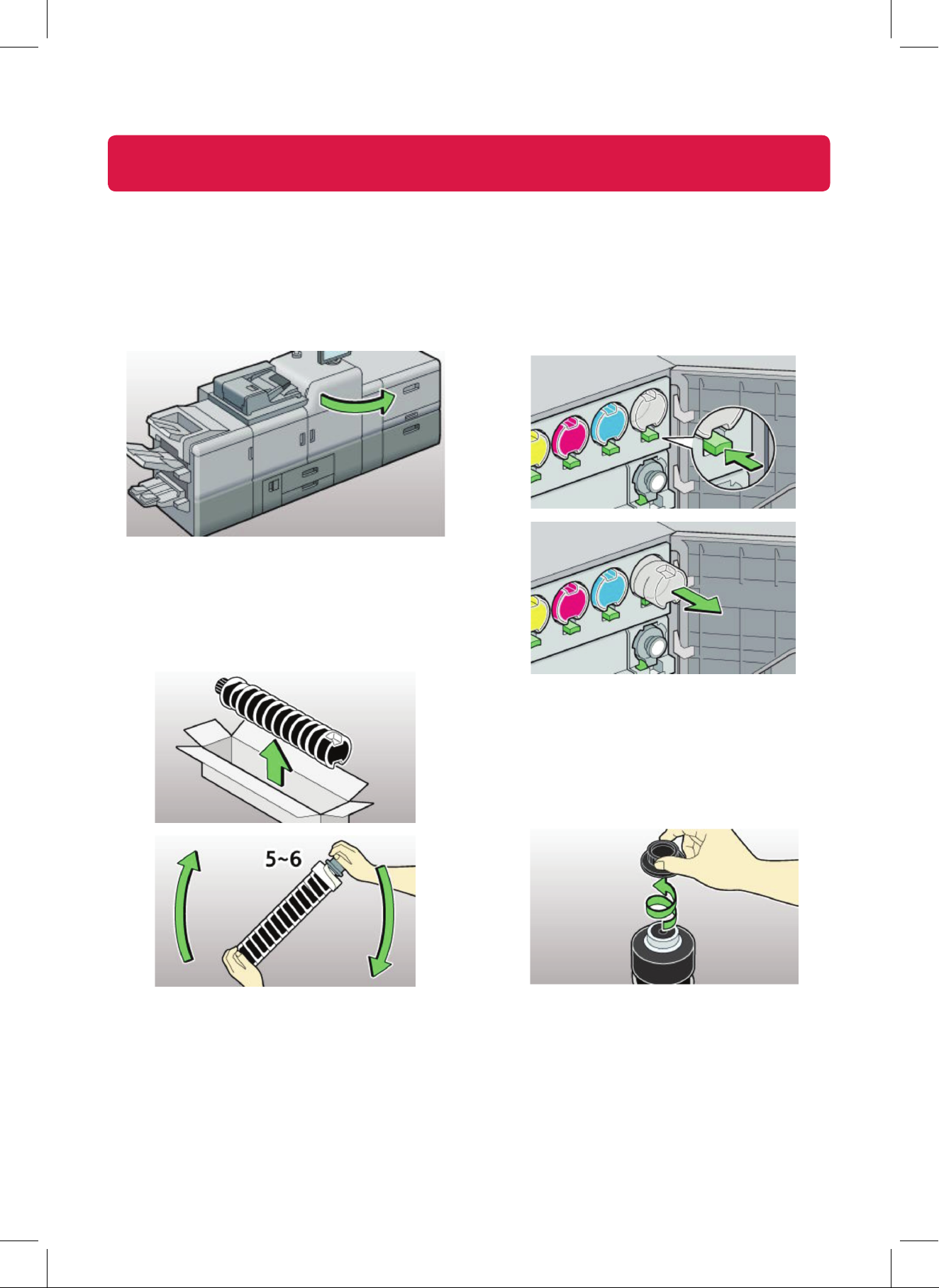 5~6