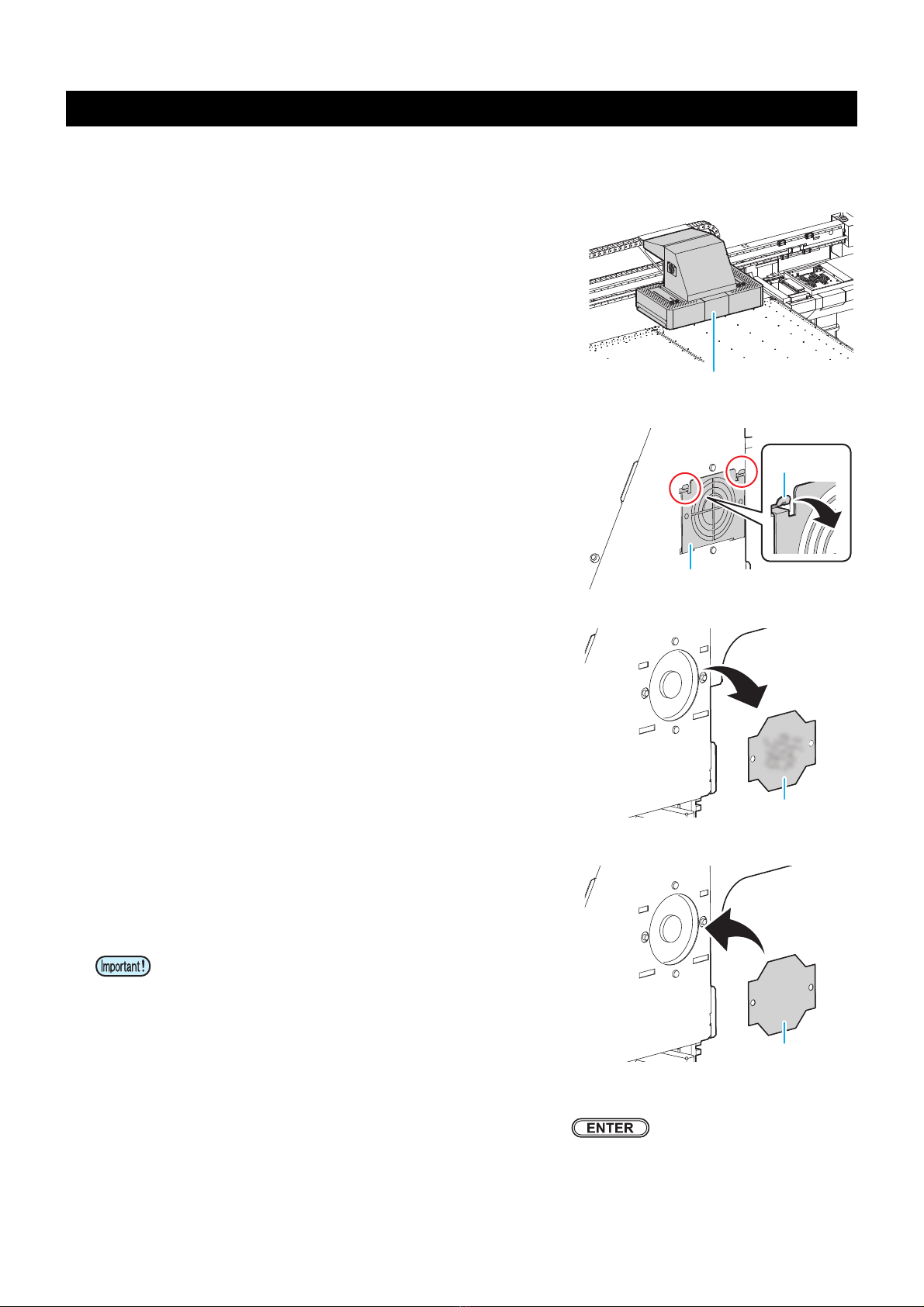 Important!

ENTER