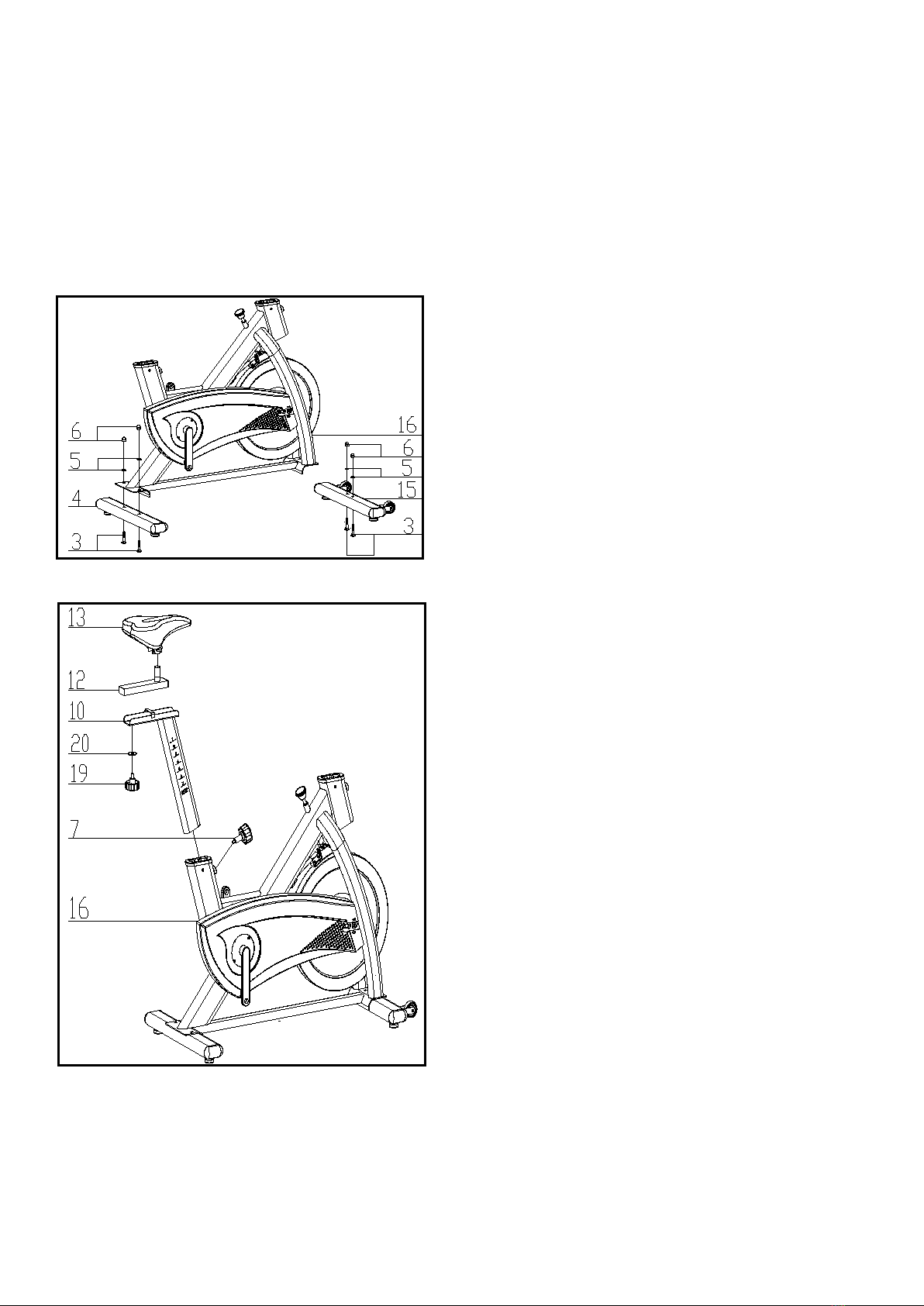 6
5
4
3
16
6
5
15
3

13
12
10
20
19
7
16