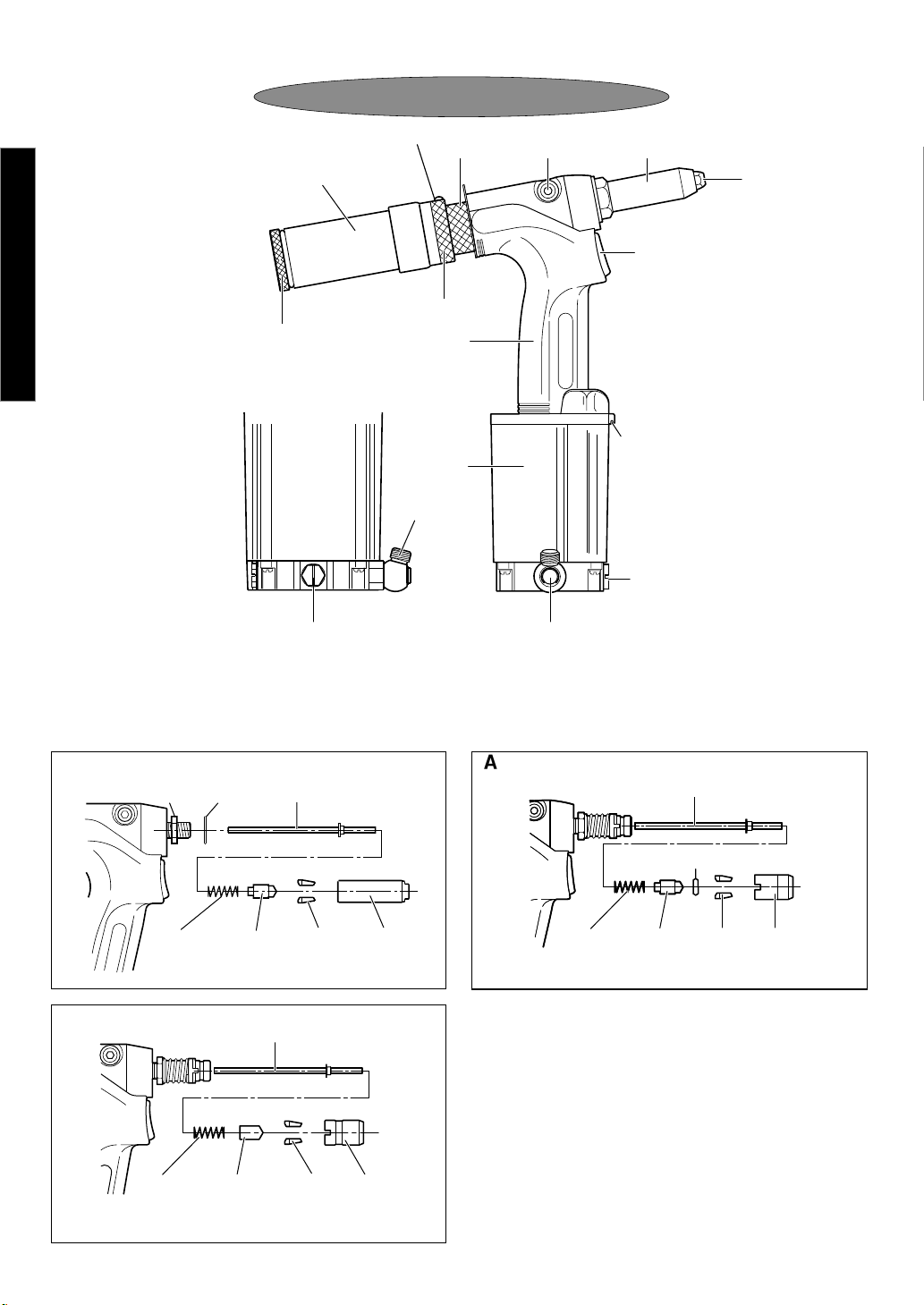 A