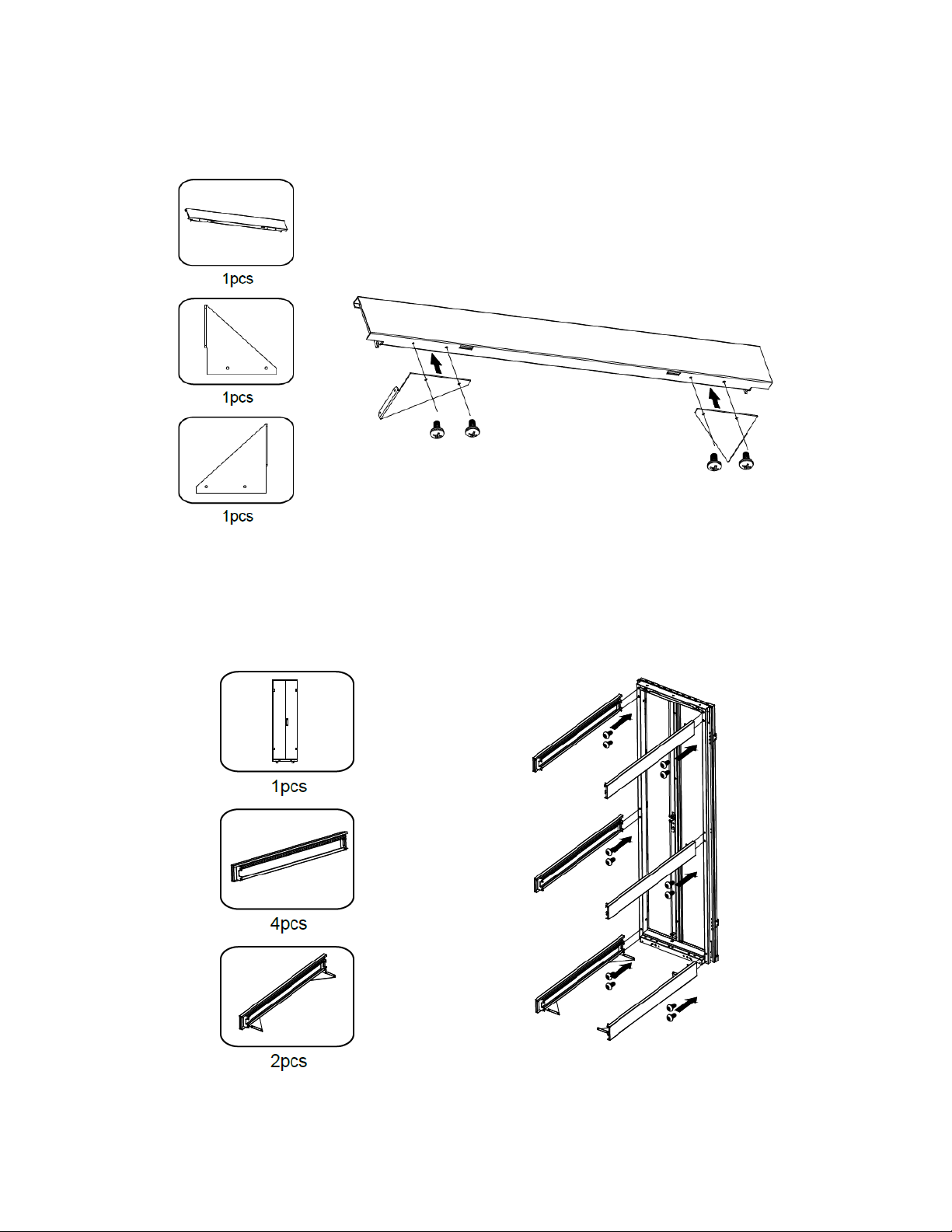 1pcs

1pcs

1pcs

1pcs

4pcs

2pcs