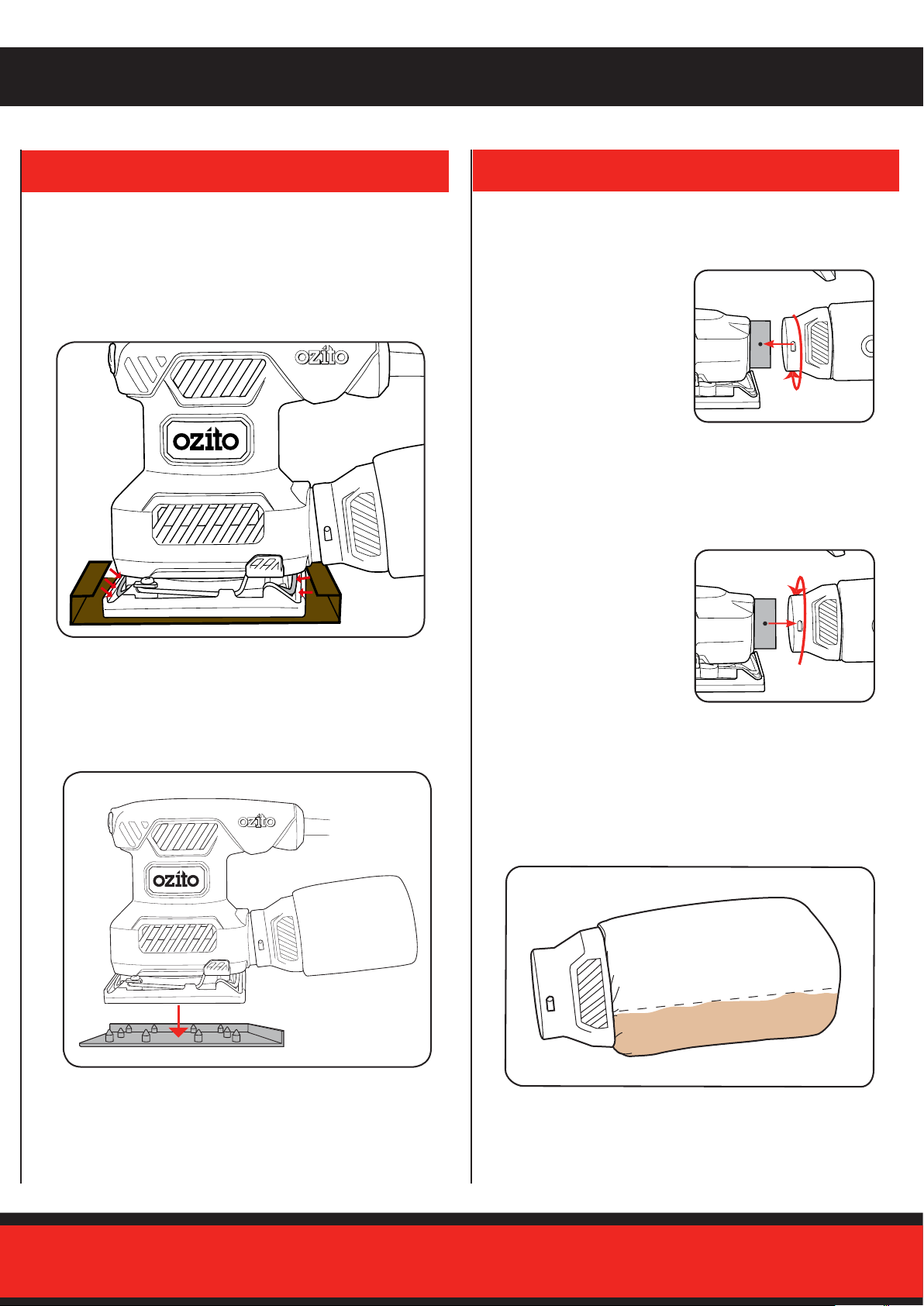 ozito

ozito

ozito

ozito