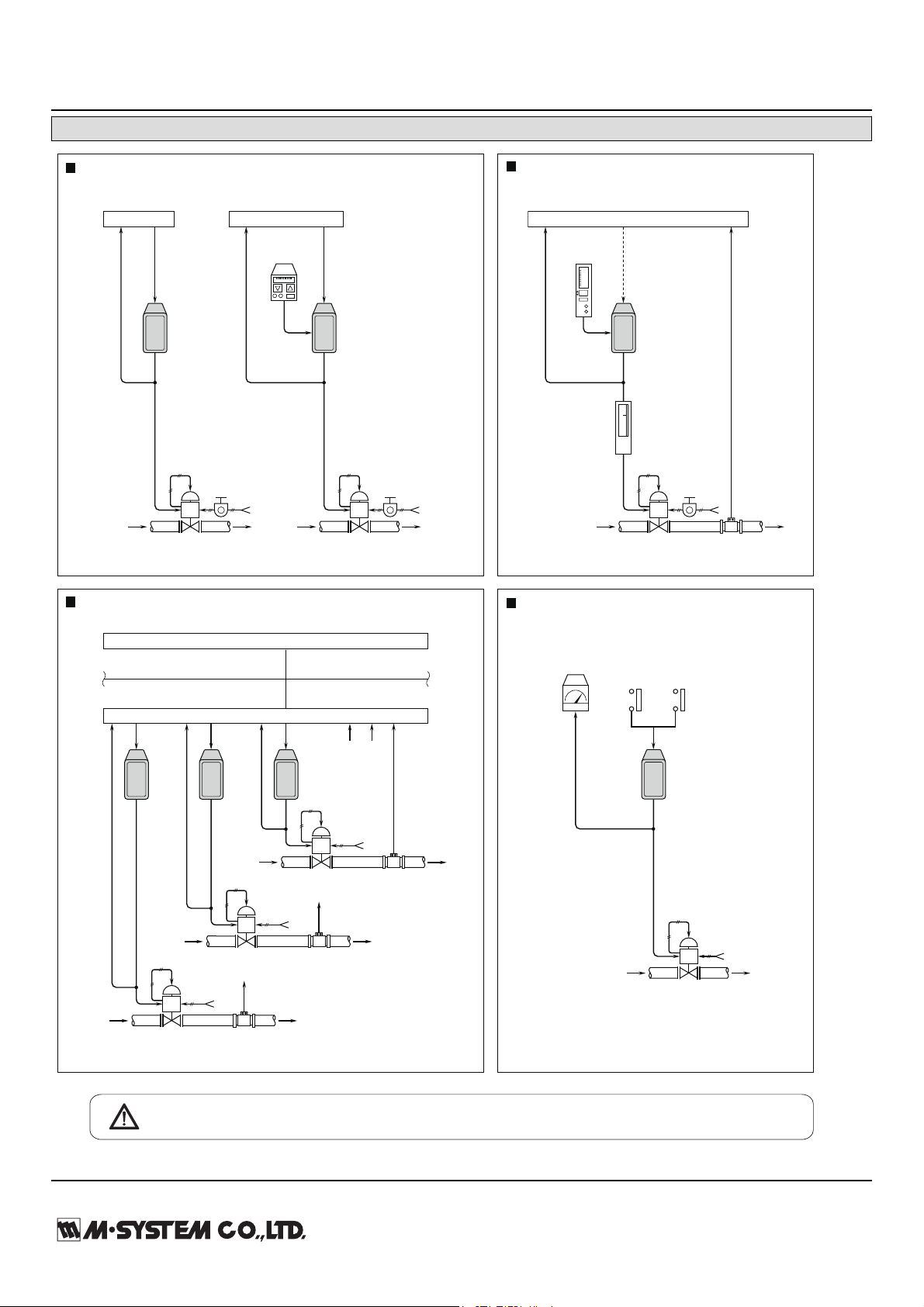 M·SYSTEM CO.,LTD.