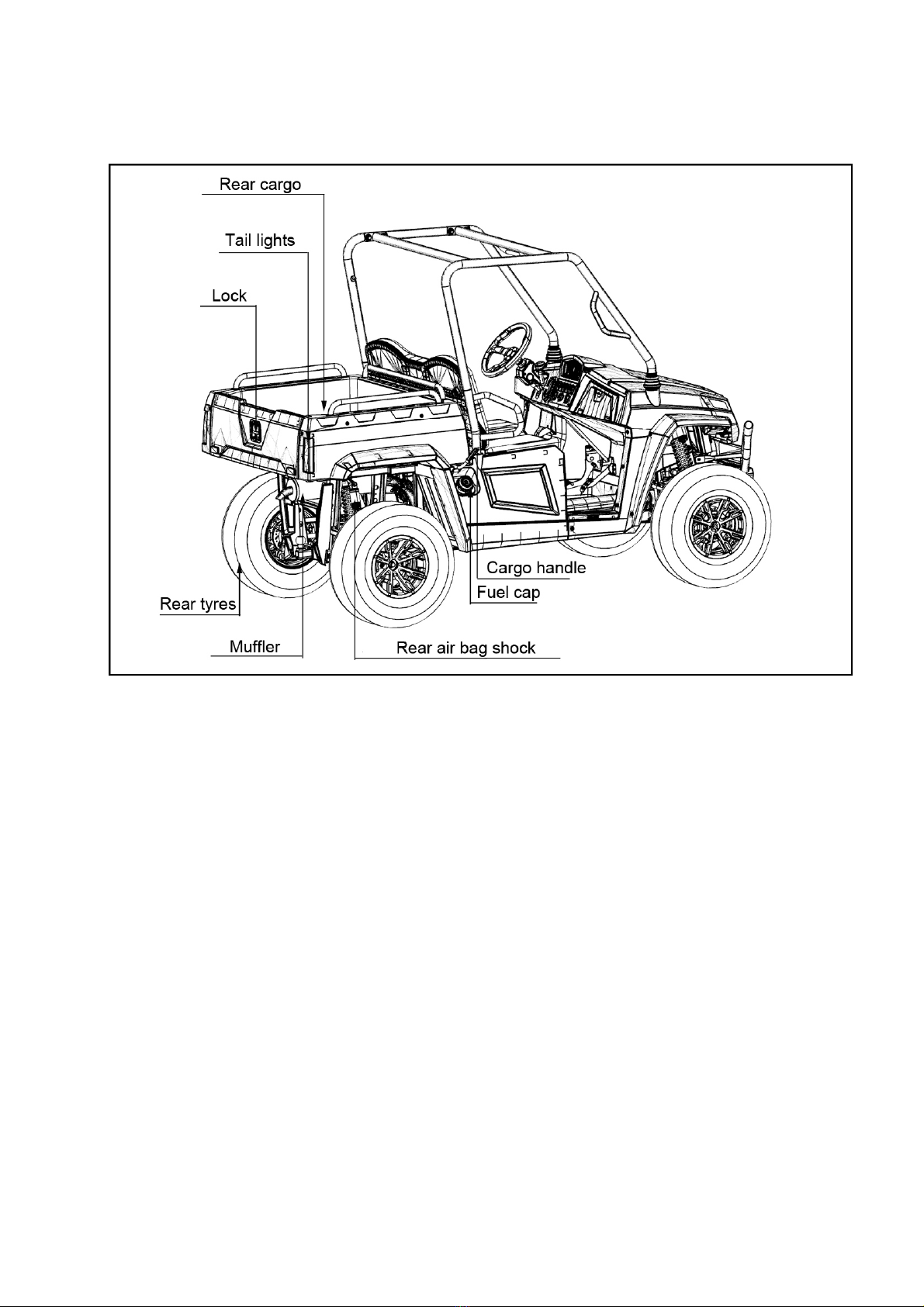 Rear cargo

Tail lights

Lock

Cargo handle

Fuel cap

Rear tyres

Muffler

Rear air bag shock