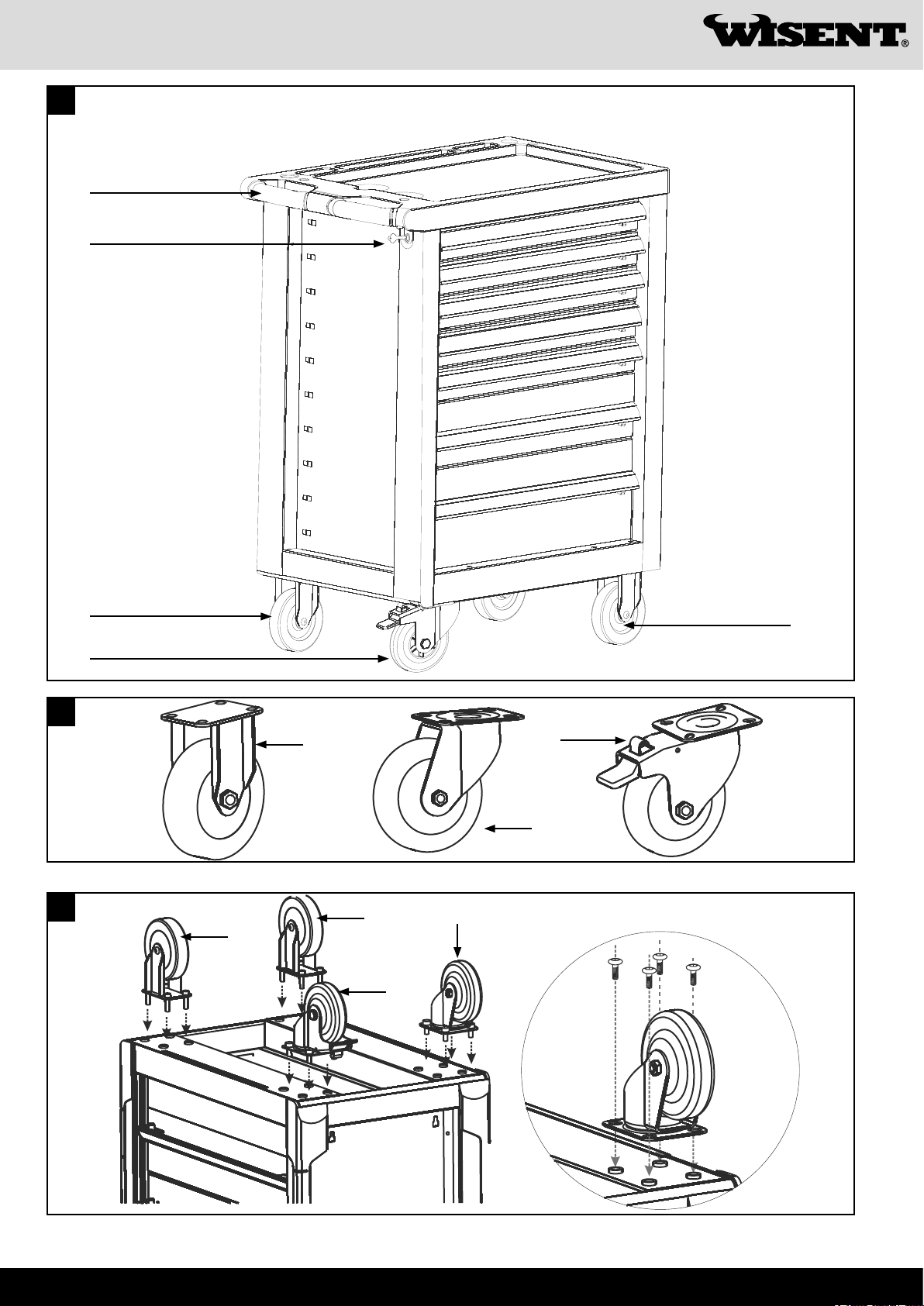 WISENT®