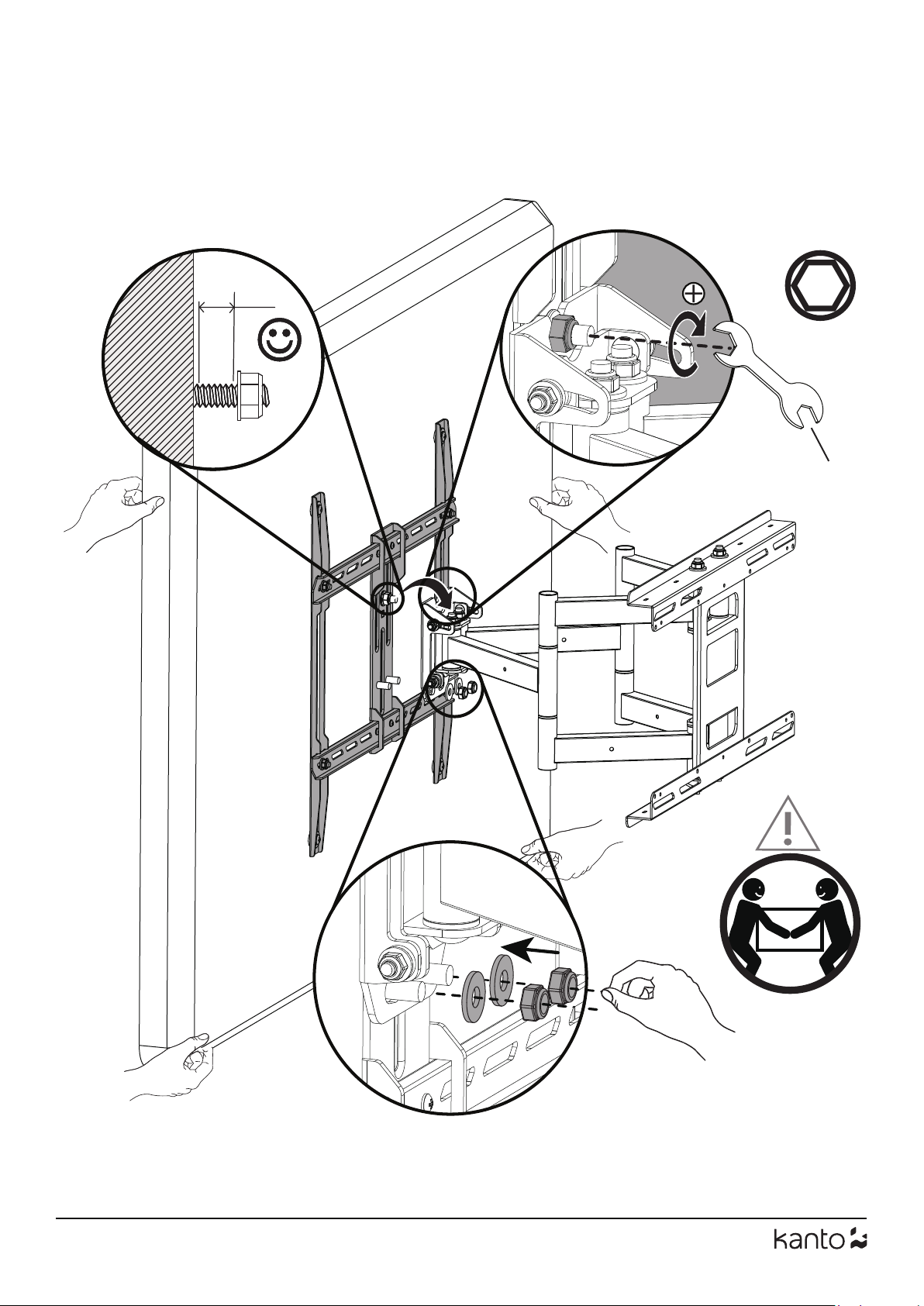 kanto