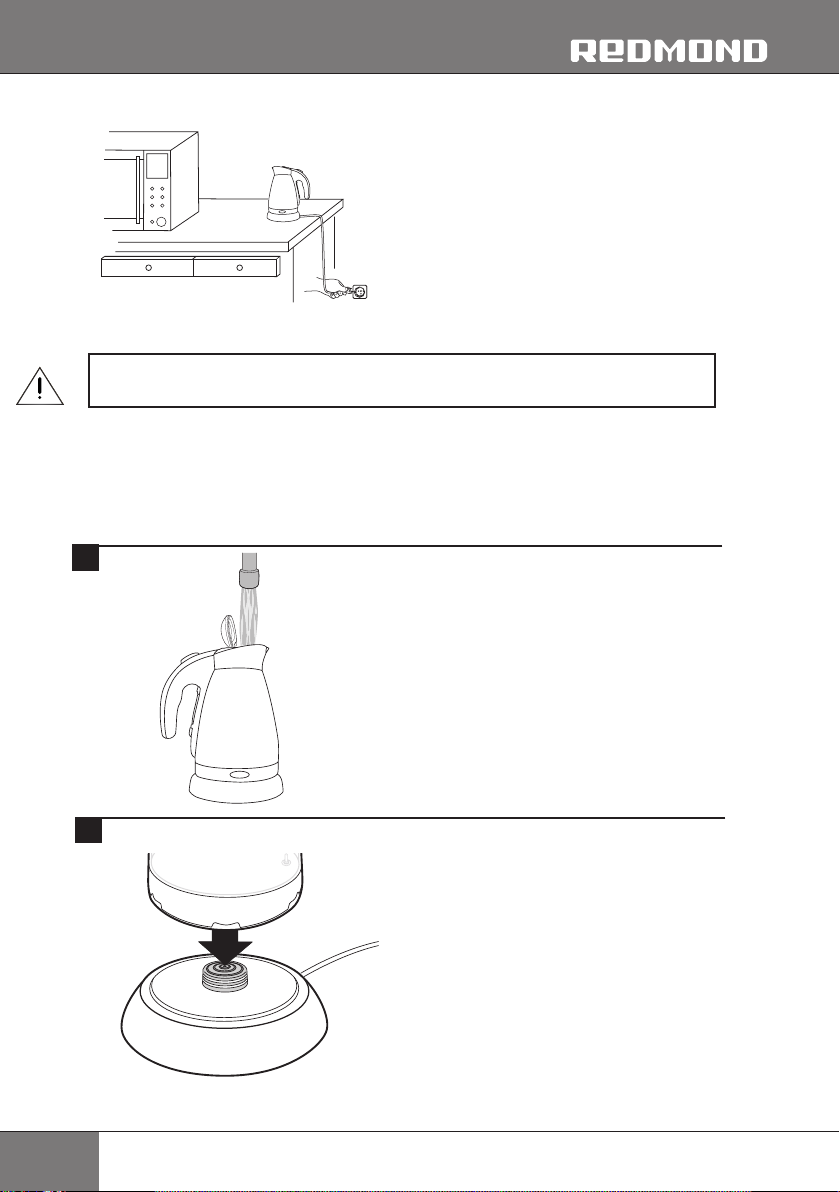 REDMOND