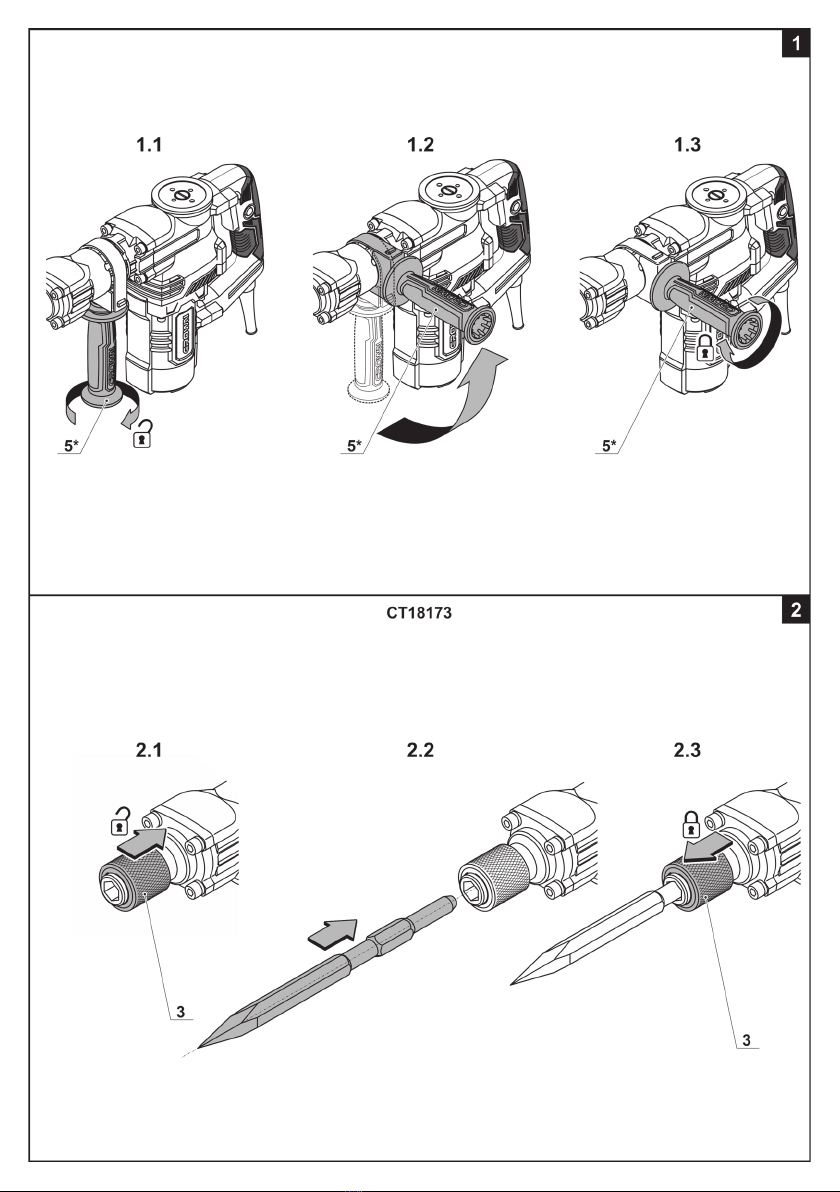 1

1.1

1.2

1.3

5*

5*

5*

CT18173

2

2.1

2.2

2.3

3

3