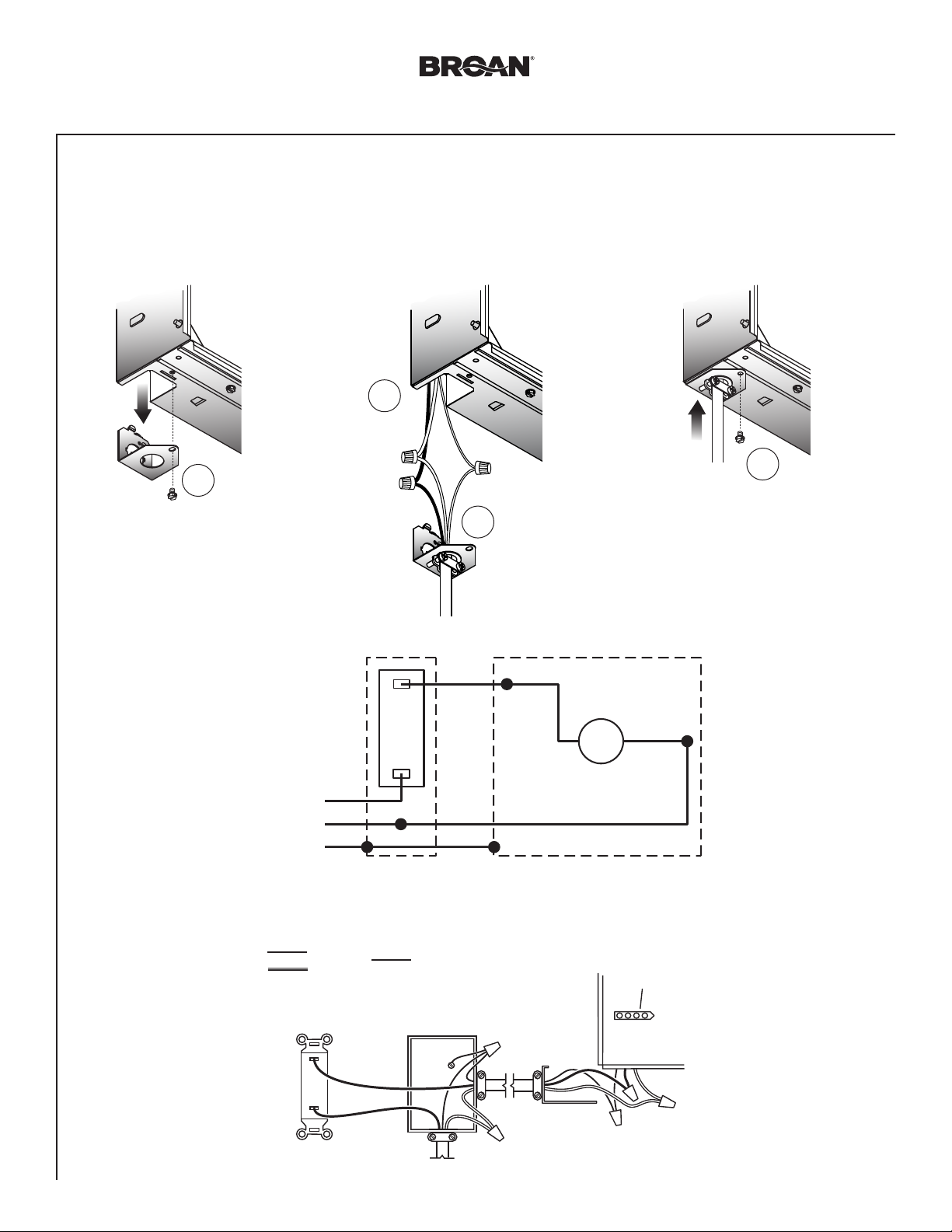 BROAN®