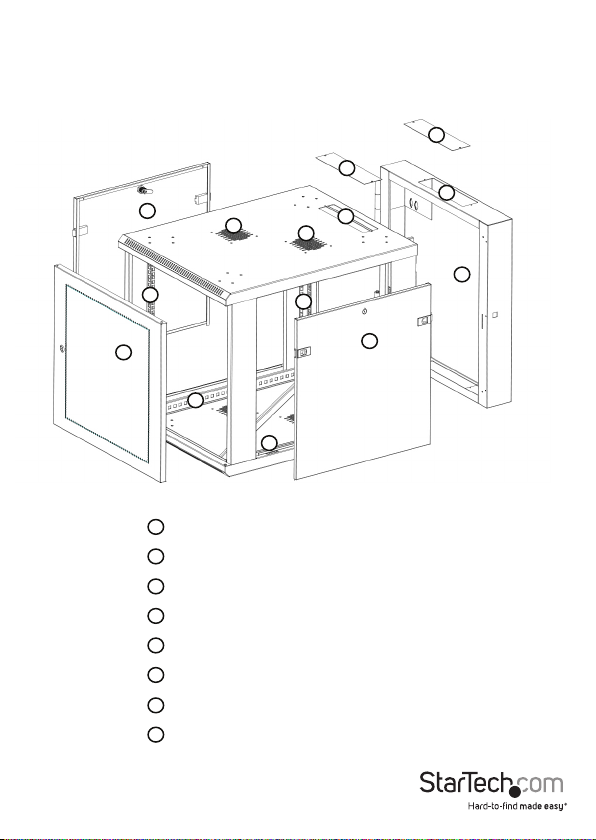 StarTech.com
Hard-to-find made easy®