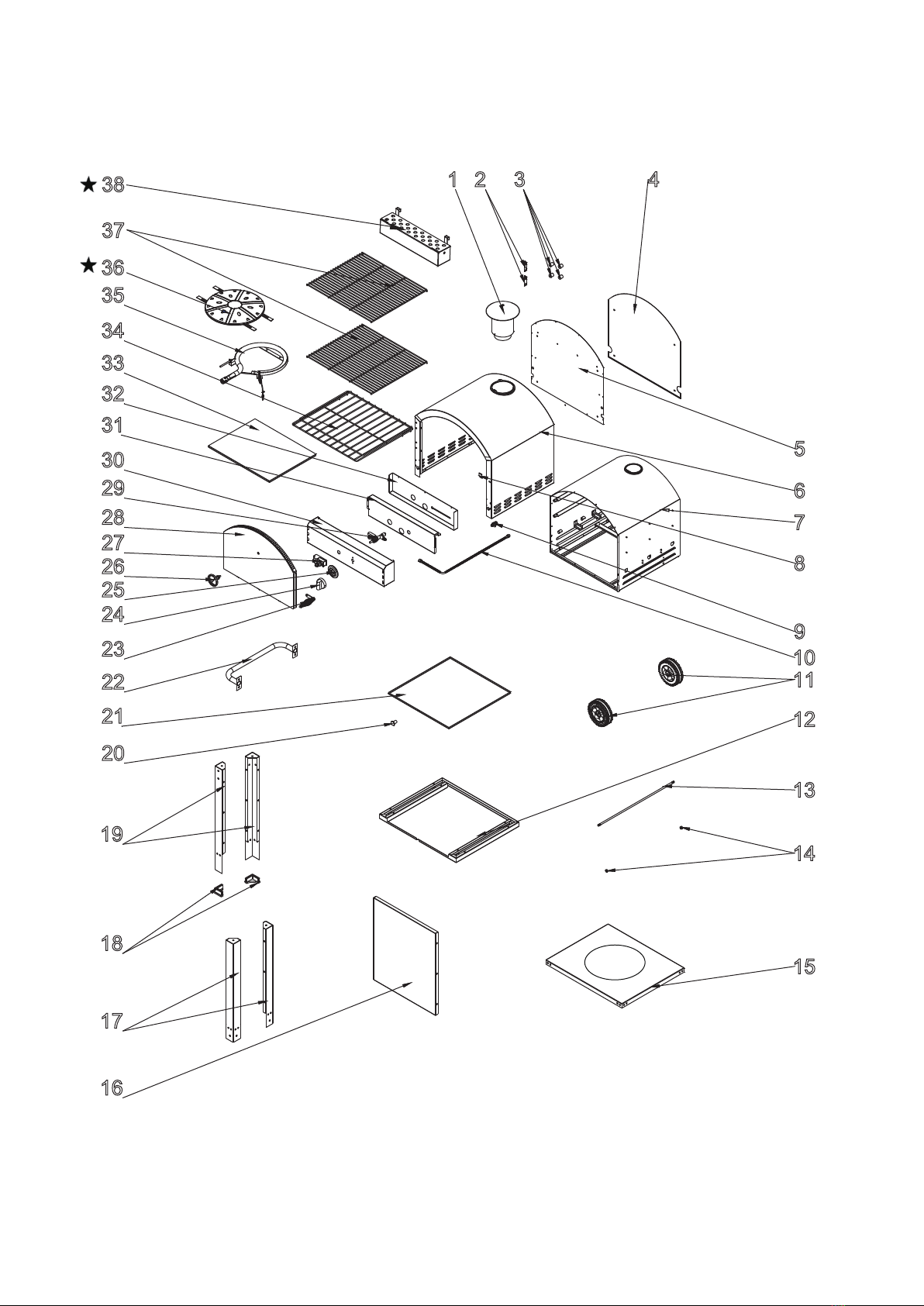 ★ 38
37
★ 36
35
34
33
32
31
30
29
28
27
26
25
24
23
22
21
20
19
18
17
16
1
2
3
4
5
6
7
8
9
10
11
12
13
14
15