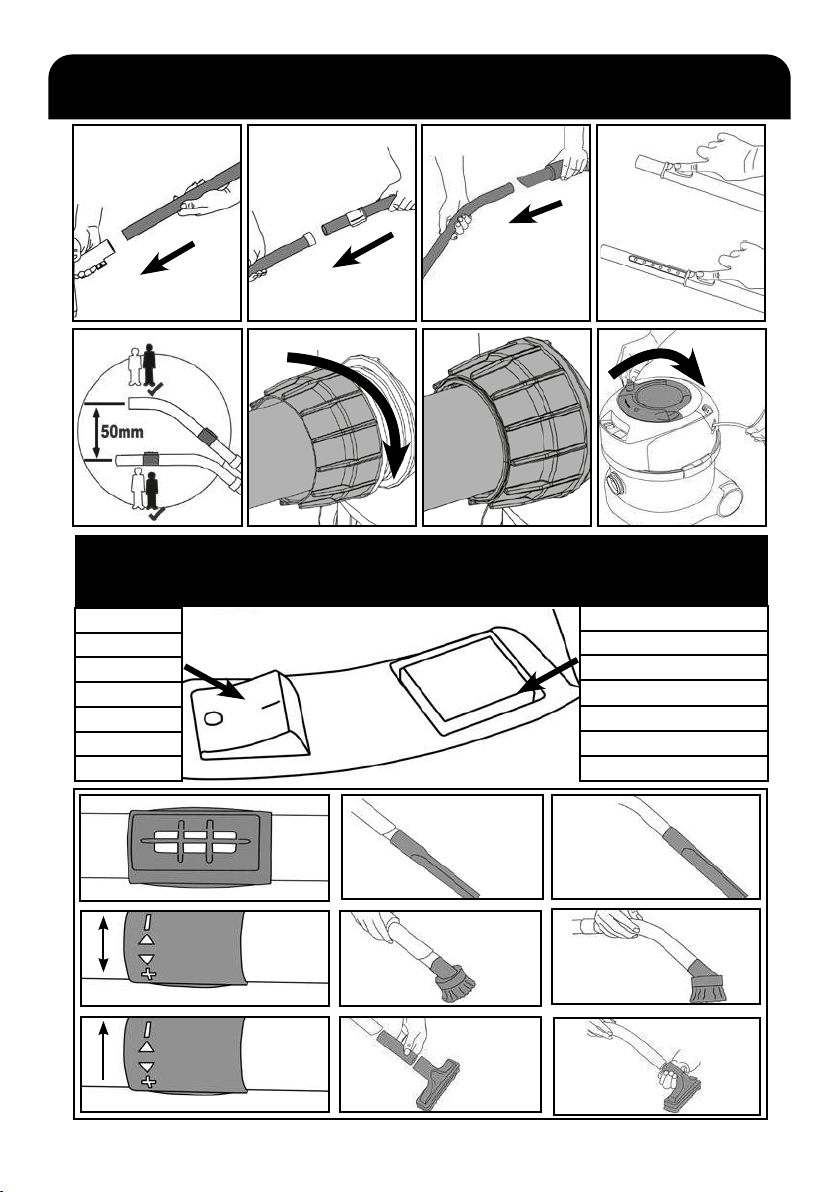 50mm