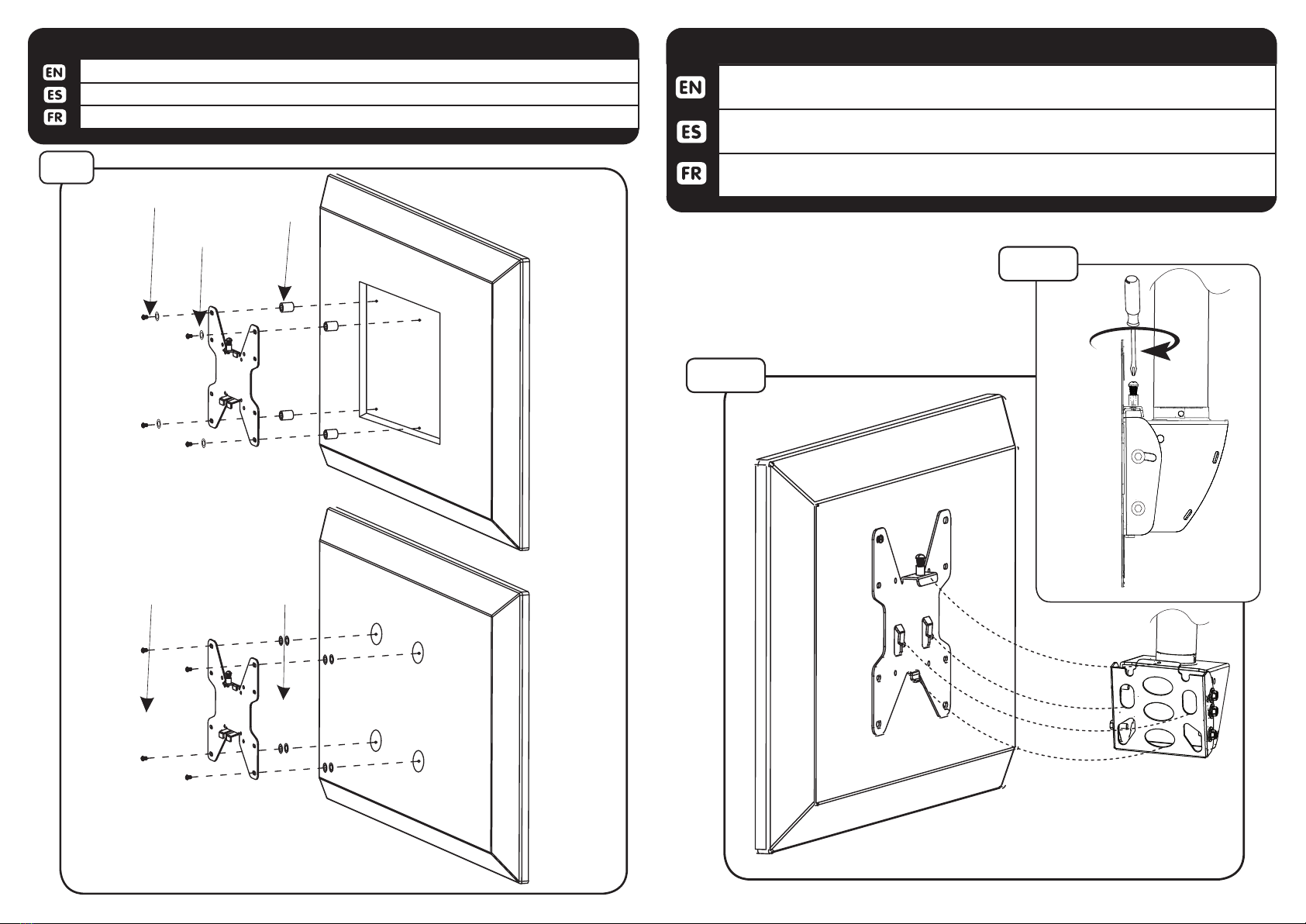 EN
ES
FR

EN
ES
FR