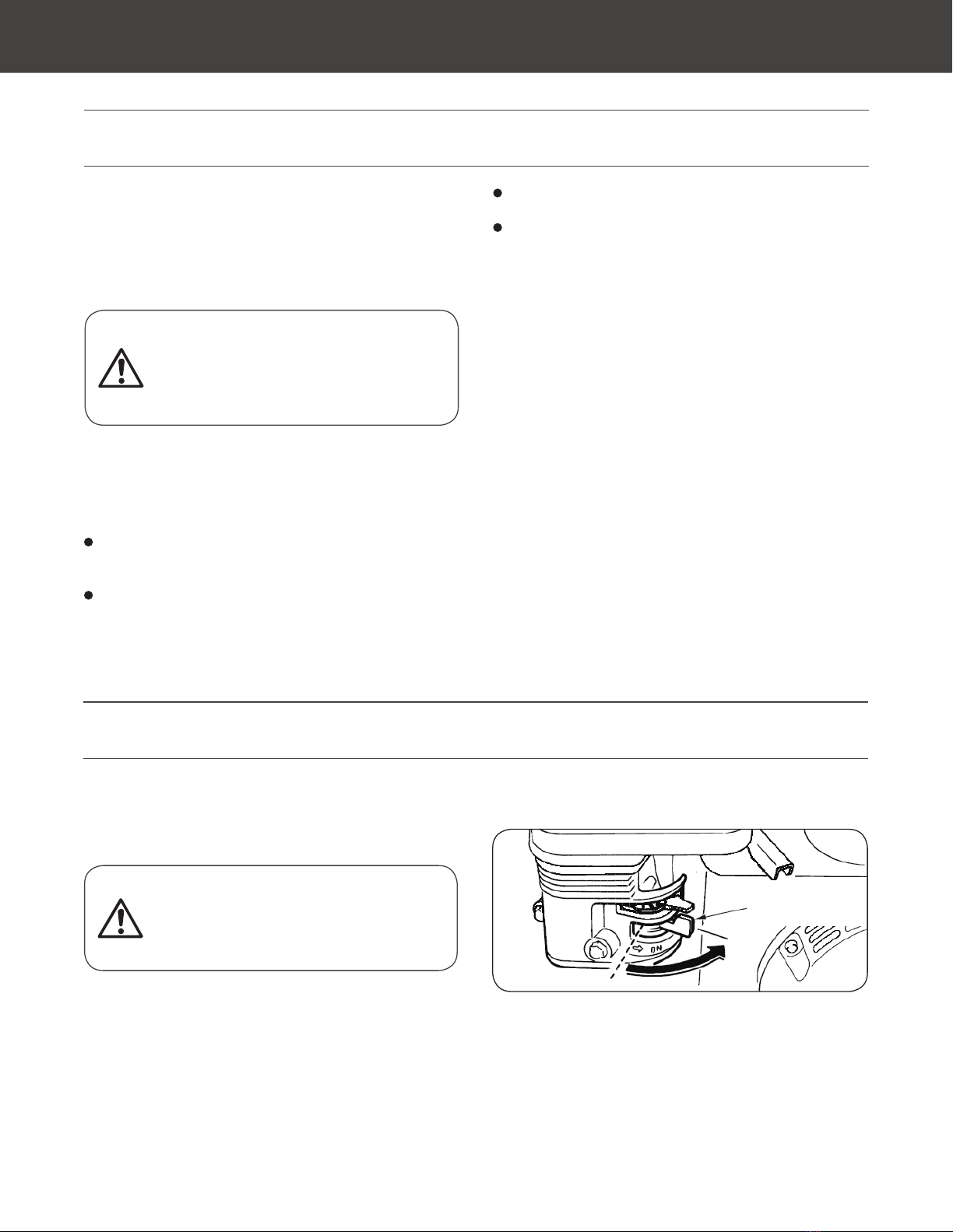 ON