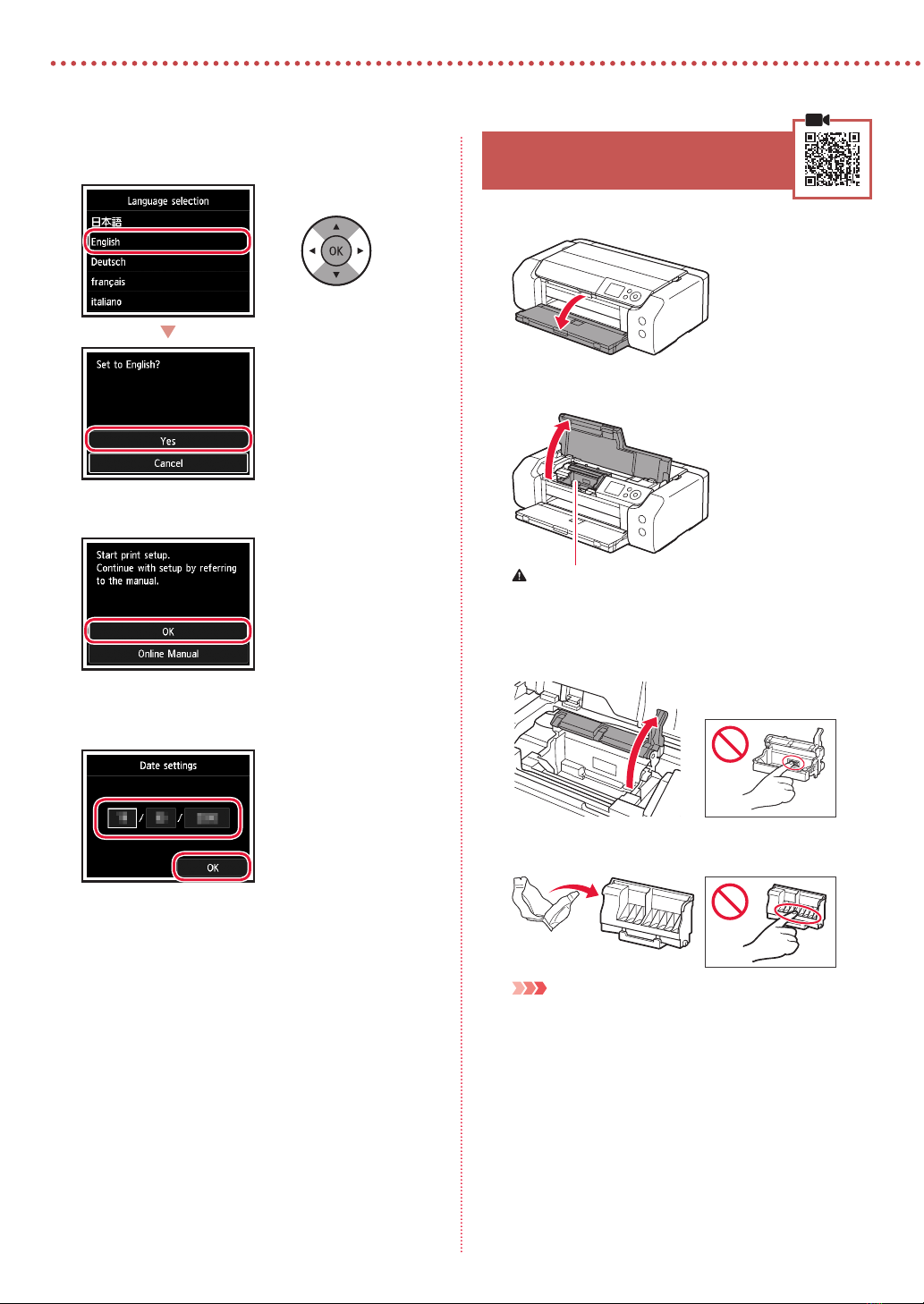 Language selection
日本語
English
Deutsch
français
italiano

OK

Set to English?
Yes
Cancel

Start print setup.
Continue with setup by referring to the manual.
OK
Online Manual

Date settings
/ /
OK