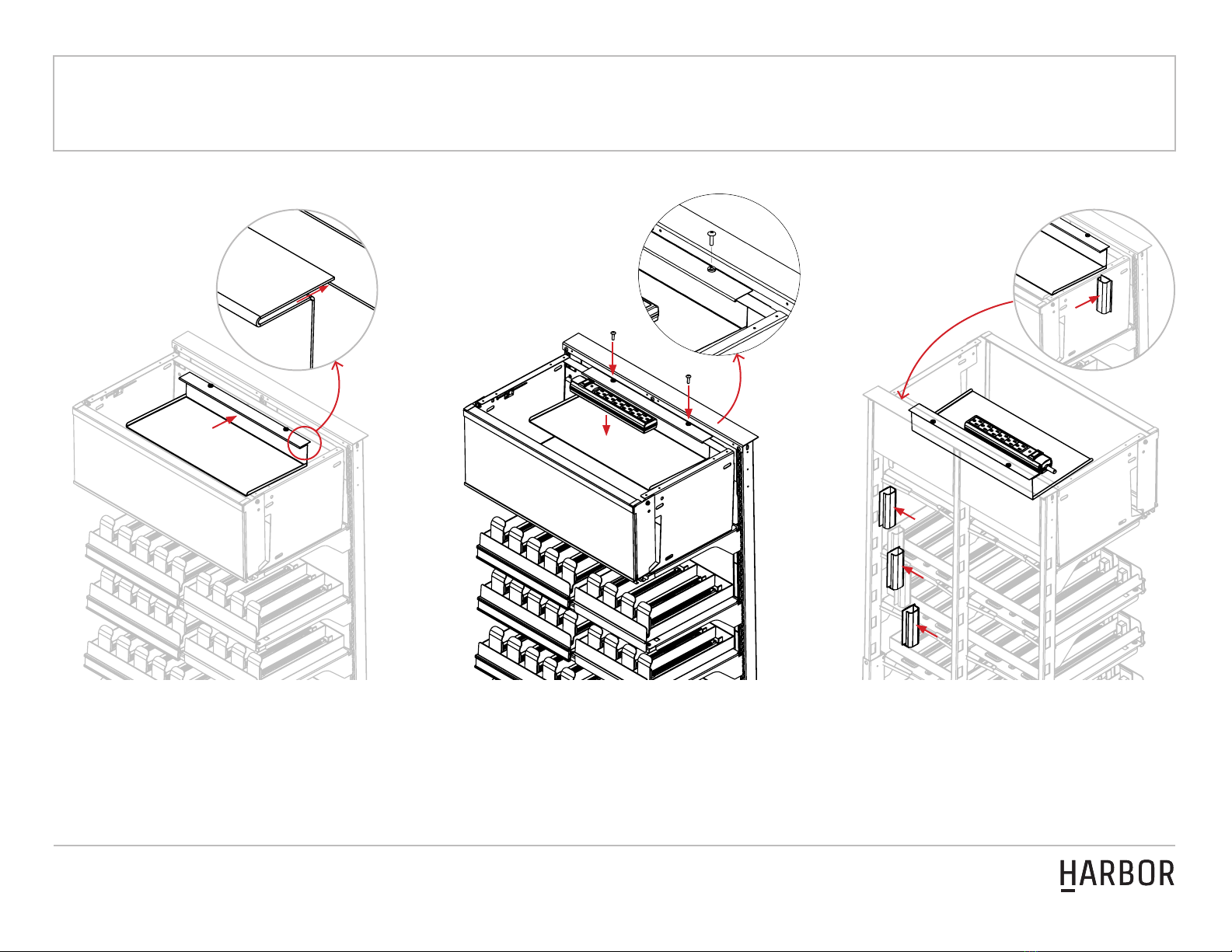 HARBOR