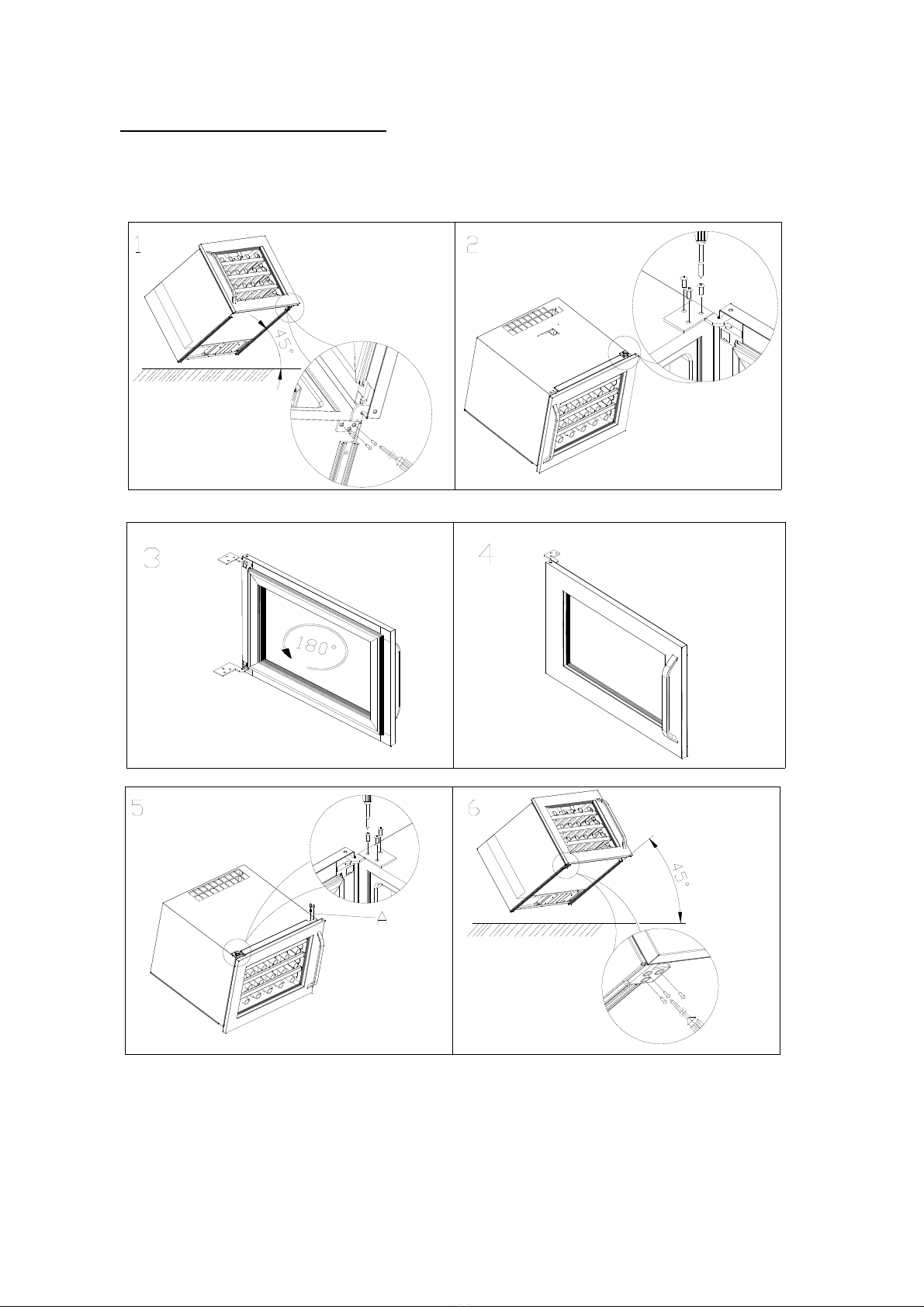 1

45°

2

3

180°

4

5

A

6

45°