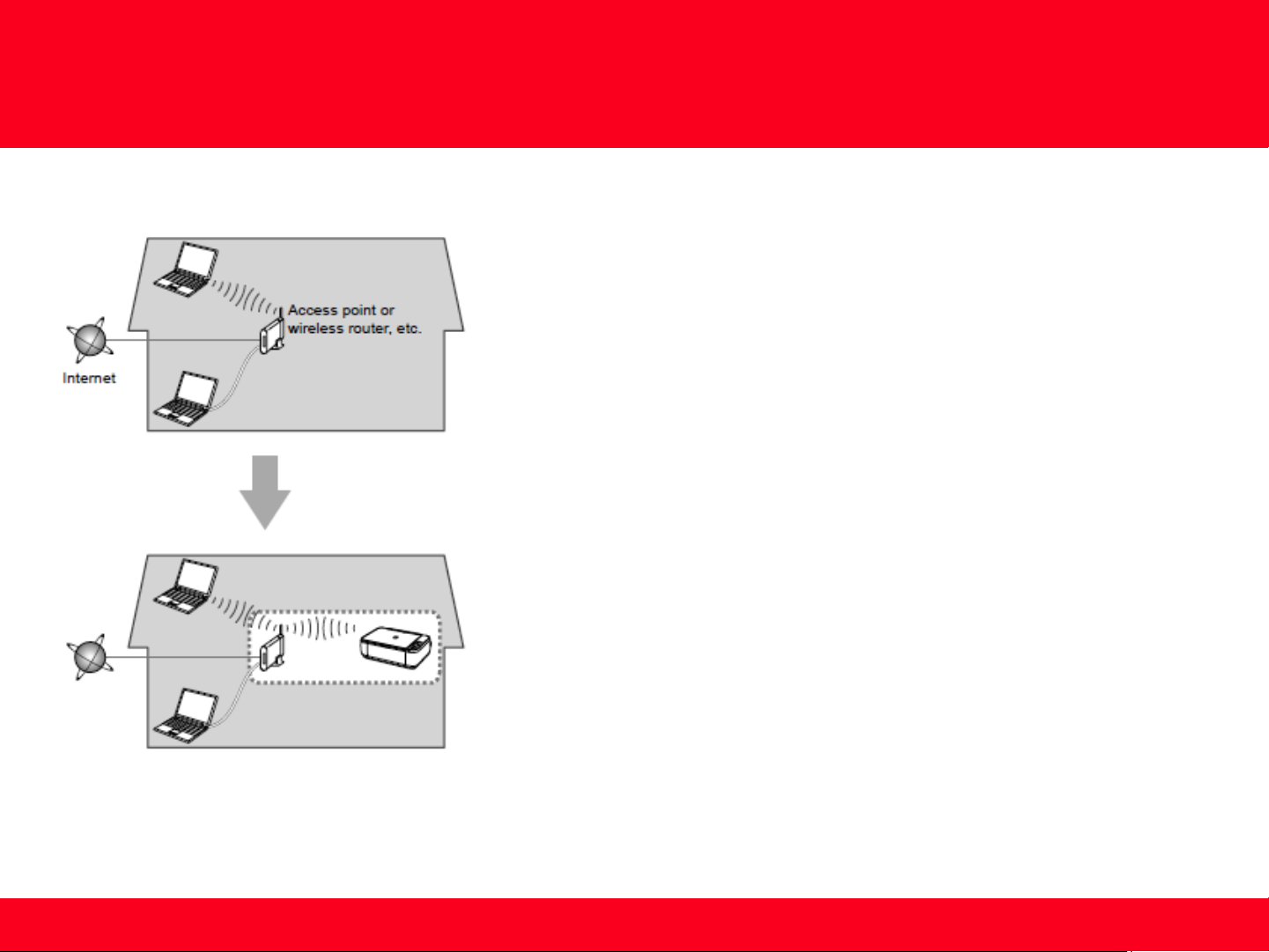 Access point or wireless router, etc.

Internet