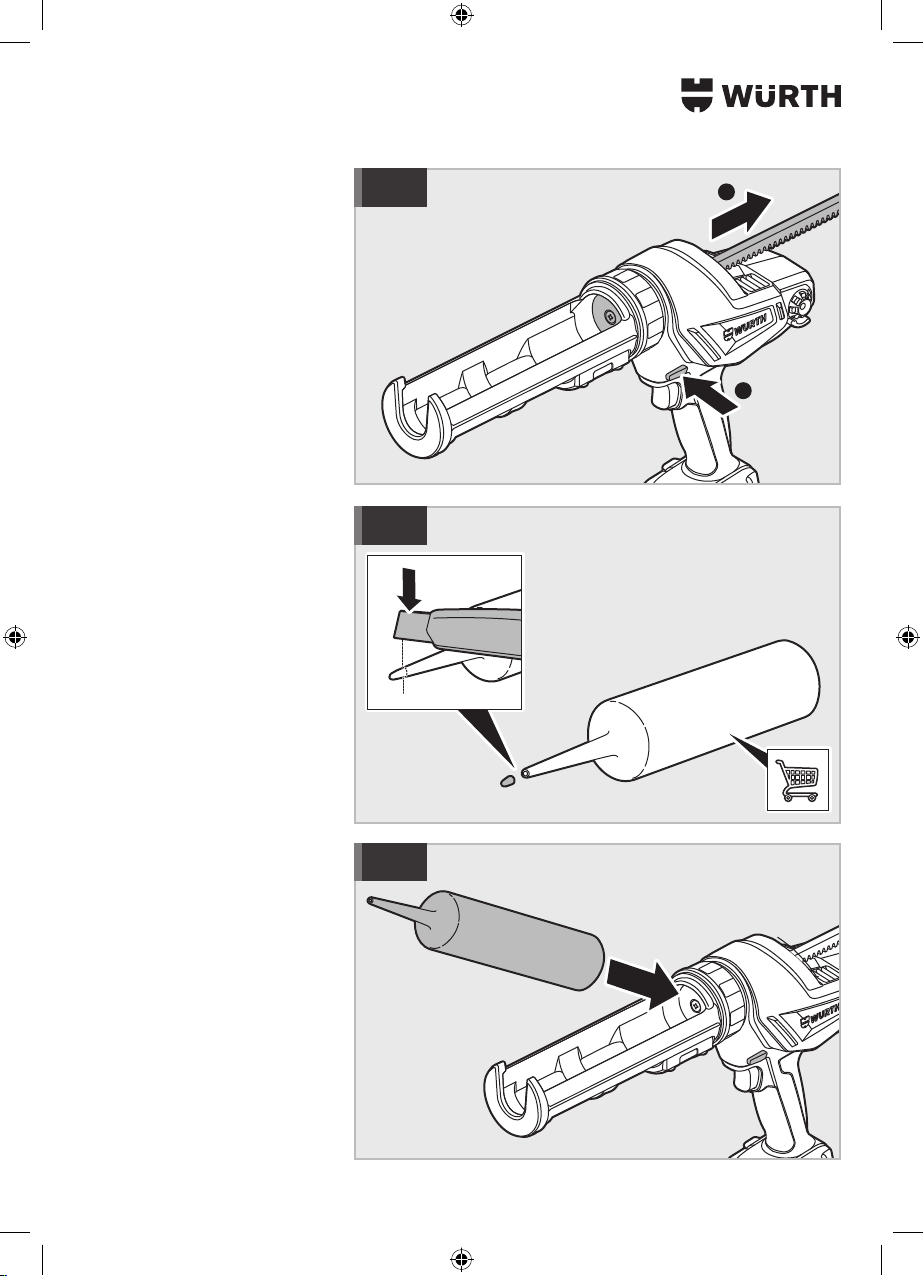 WÜRTH

WÜRTH

WÜRTH