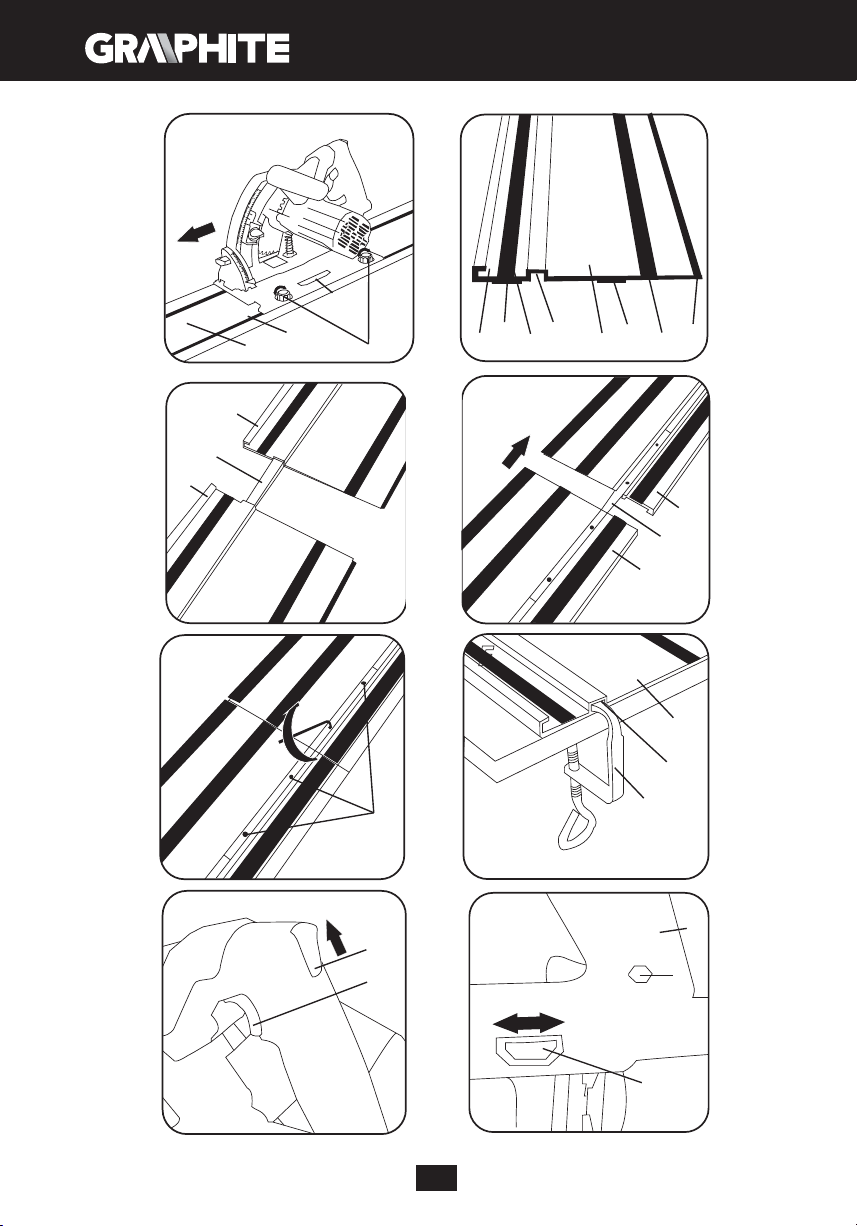 GRAPHITE