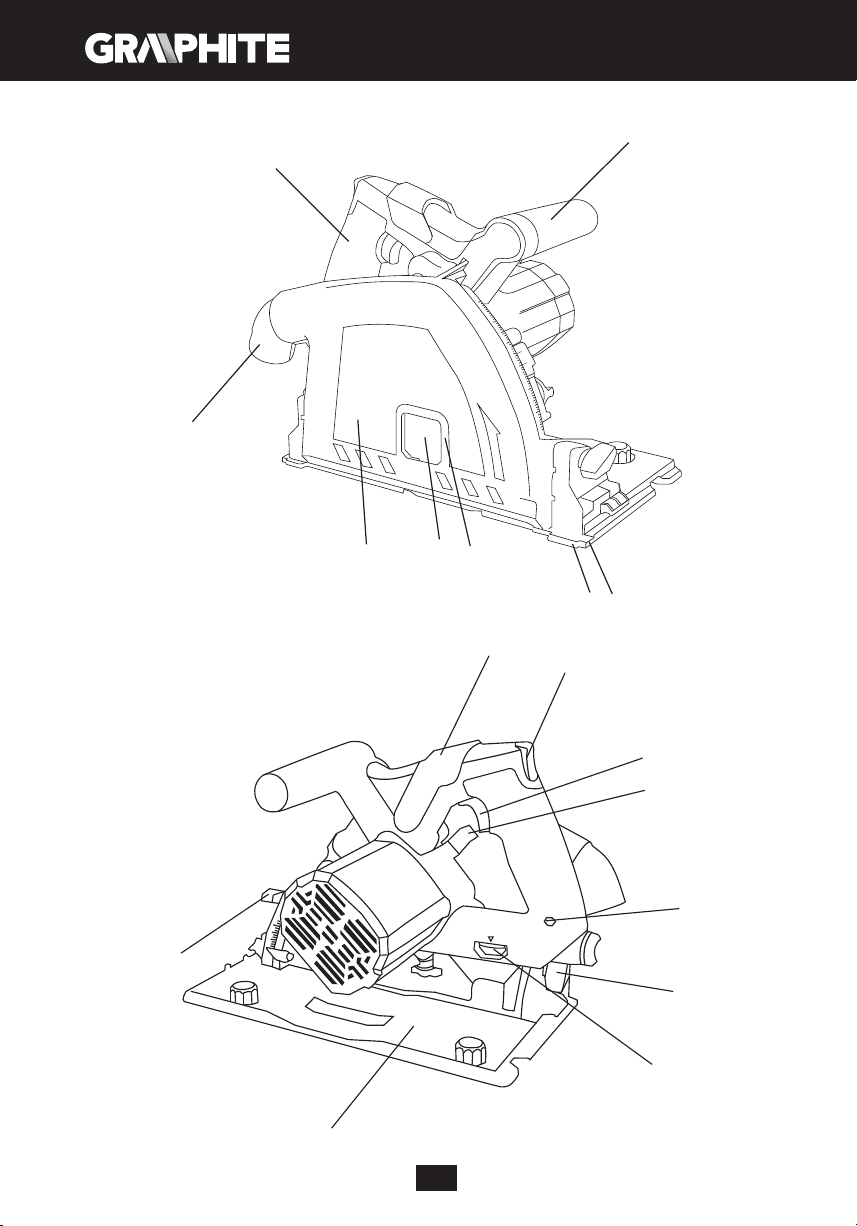 GRAPHITE