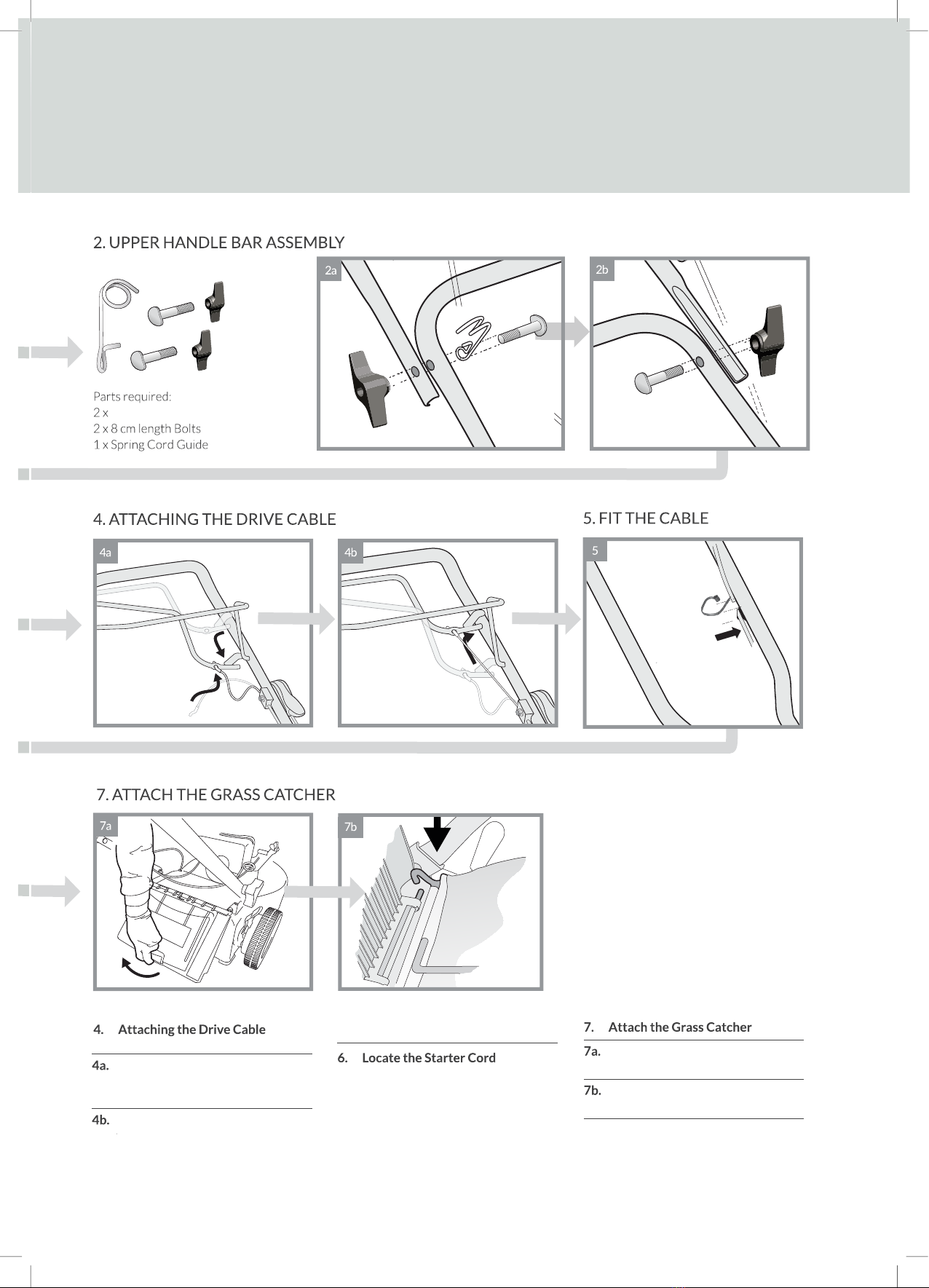 2. UPPER HANDLE BAR ASSEMBLY

Parts required:
2 x
2 x 8 cm length Bolts
1 x Spring Cord Guide

2a

2b

4. ATTACHING THE DRIVE CABLE

4a

4b

5. FIT THE CABLE

5

7. ATTACH THE GRASS CATCHER

7a

7b

4. Attaching the Drive Cable

4a.

4b.

6. Locate the Starter Cord

7. Attach the Grass Catcher

7a.

7b.