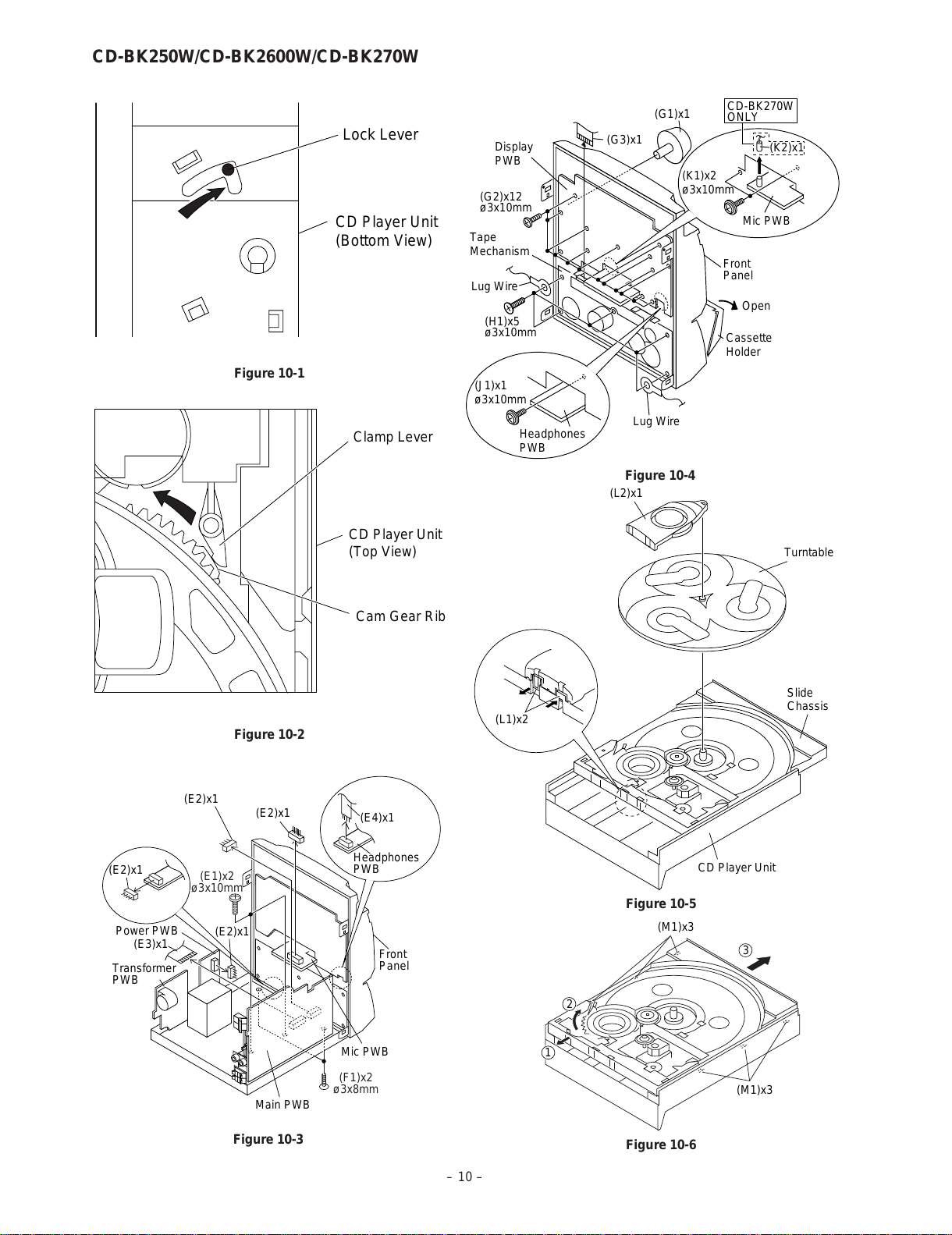 CD-BK250W/CD-BK2600W/CD-BK270W

Lock Lever

CD Player Unit
(Bottom View)

Figure 10-1

Clamp Lever

CD Player Unit
(Top View)

Cam Gear Rib

Figure 10-2

(E2)x1
(E2)x1
(E4)x1
Headphones PWB
(E2)x1
(E1)x2
ø3x10mm
Power PWB
(E3)x1
(E2)x1
Transformer PWB
Front Panel
Mic PWB
(F1)x2
ø3x8mm
Main PWB

Figure 10-3

(G1)x1
CD-BK270W ONLY
(G3)x1
(K2)x1
Display PWB
(K1)x2
ø3x10mm
(G2)x12
ø3x10mm
Mic PWB
Tape Mechanism
Front Panel
Lug Wire
Open
(H1)x5
ø3x10mm
Cassette Holder
(J1)x1
ø3x10mm
Headphones PWB
Lug Wire

Figure 10-4

(L2)x1
Turntable
Slide Chassis
(L1)x2
CD Player Unit

Figure 10-5

(M1)x3
③
②
①
(M1)x3

Figure 10-6

– 10 –