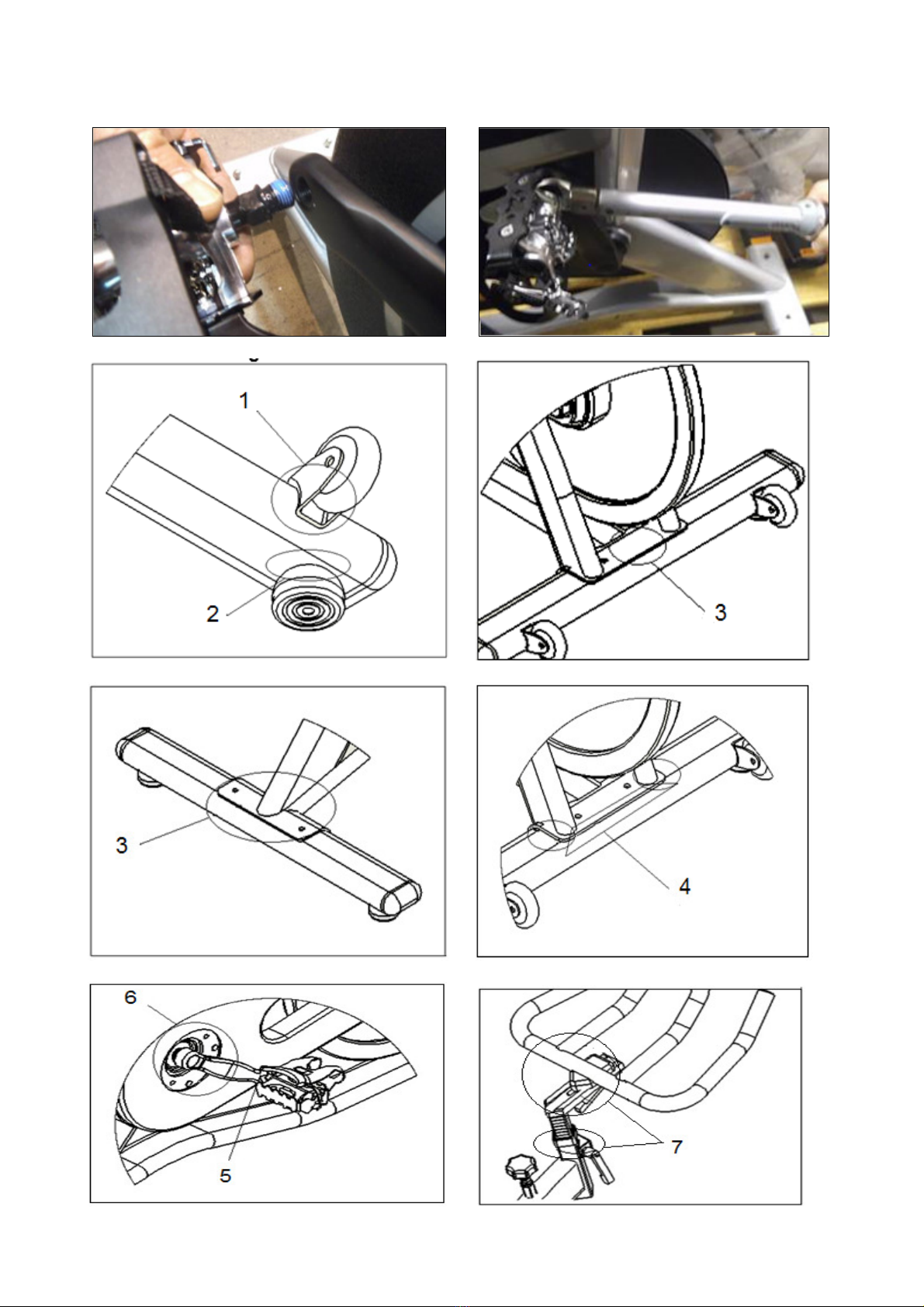 1

2

3

3

4

6

5

7