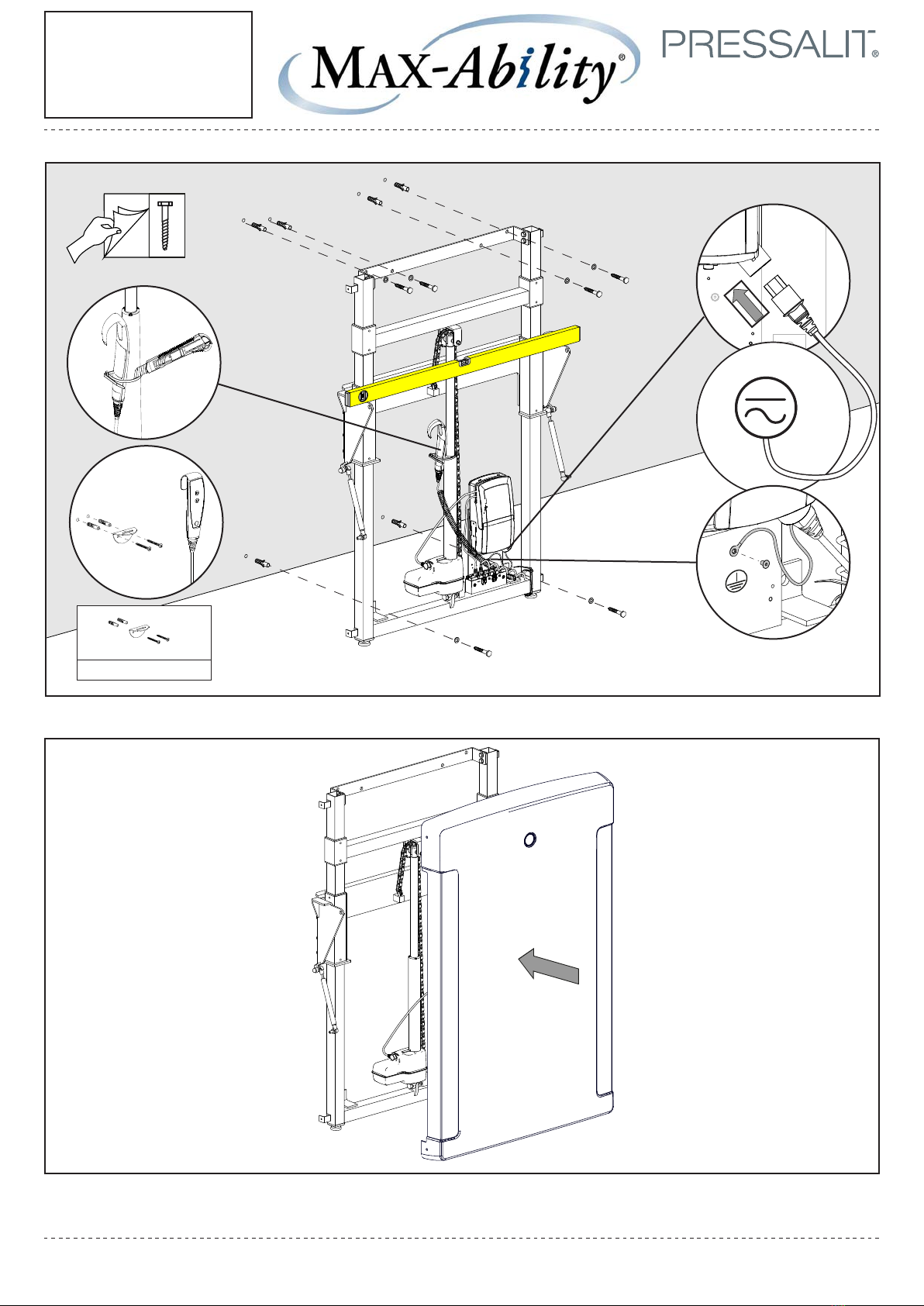 MAX-Ability®

PRESSALIT®