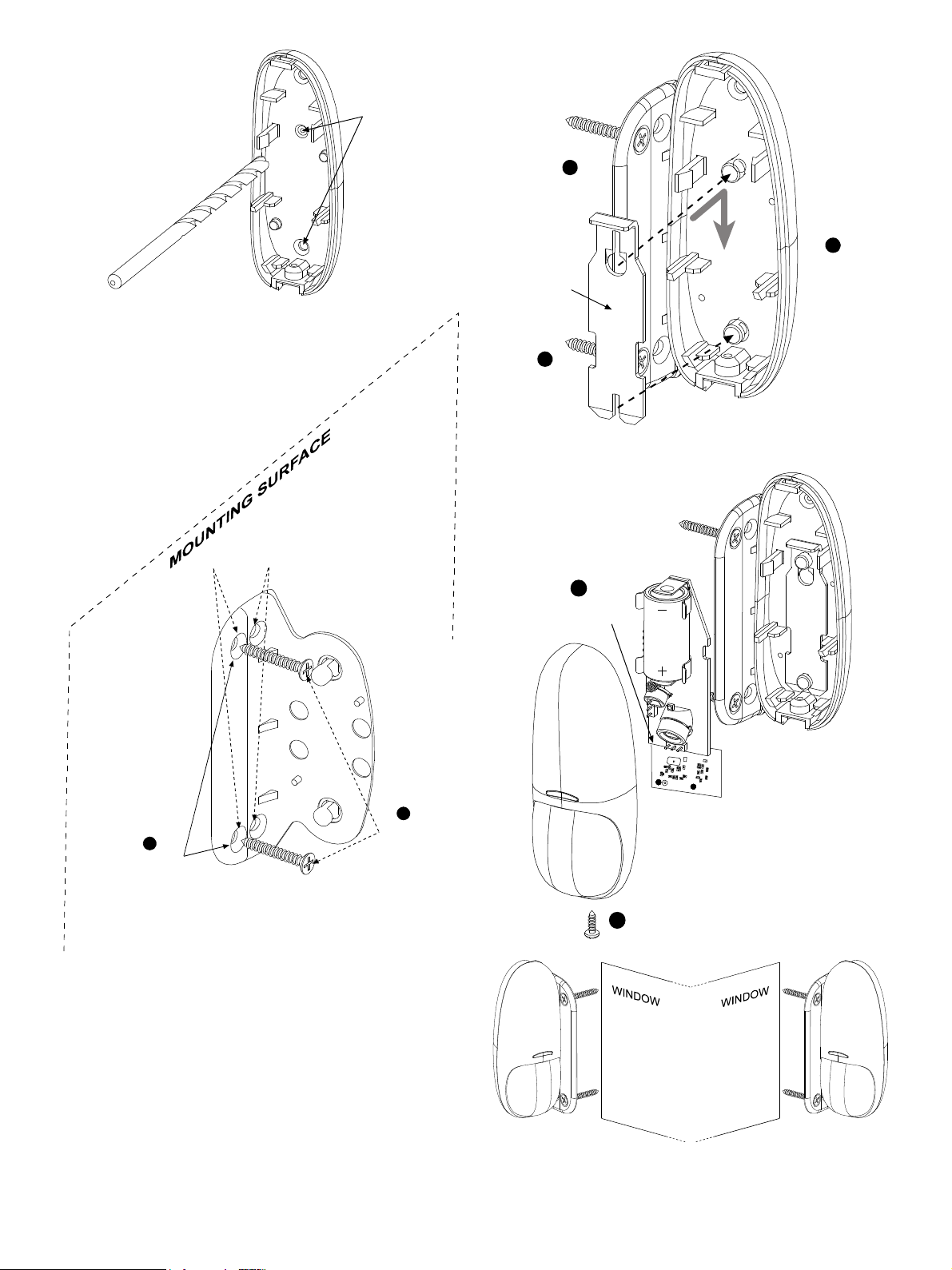 MOUNTING SURFACE

−
+

WINDOW
WINDOW