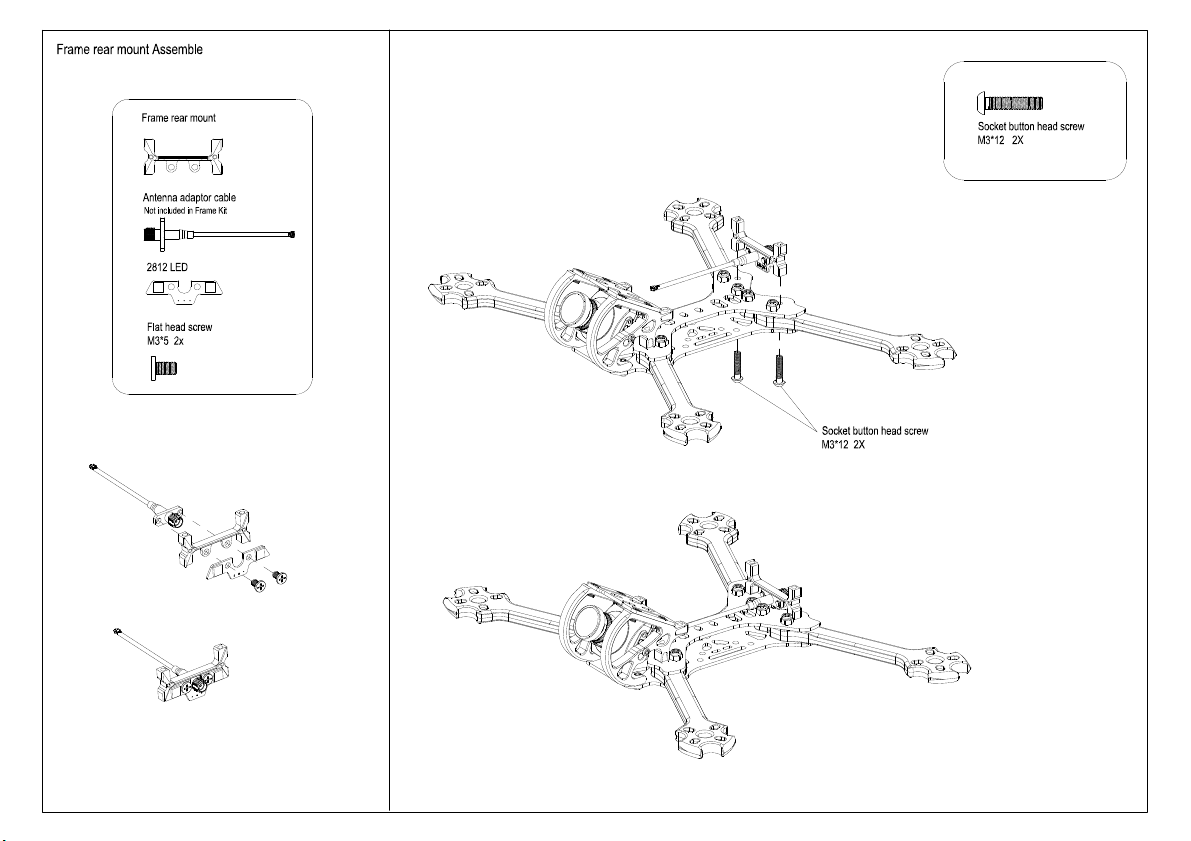 Frame rear mount Assemble

Frame rear mount

Antenna adaptor cable
Not included in Frame Kit

2812 LED

Flat head screw
M3*5 2x

Socket button head screw
M3*12 2X

Socket button head screw
M3*12 2X