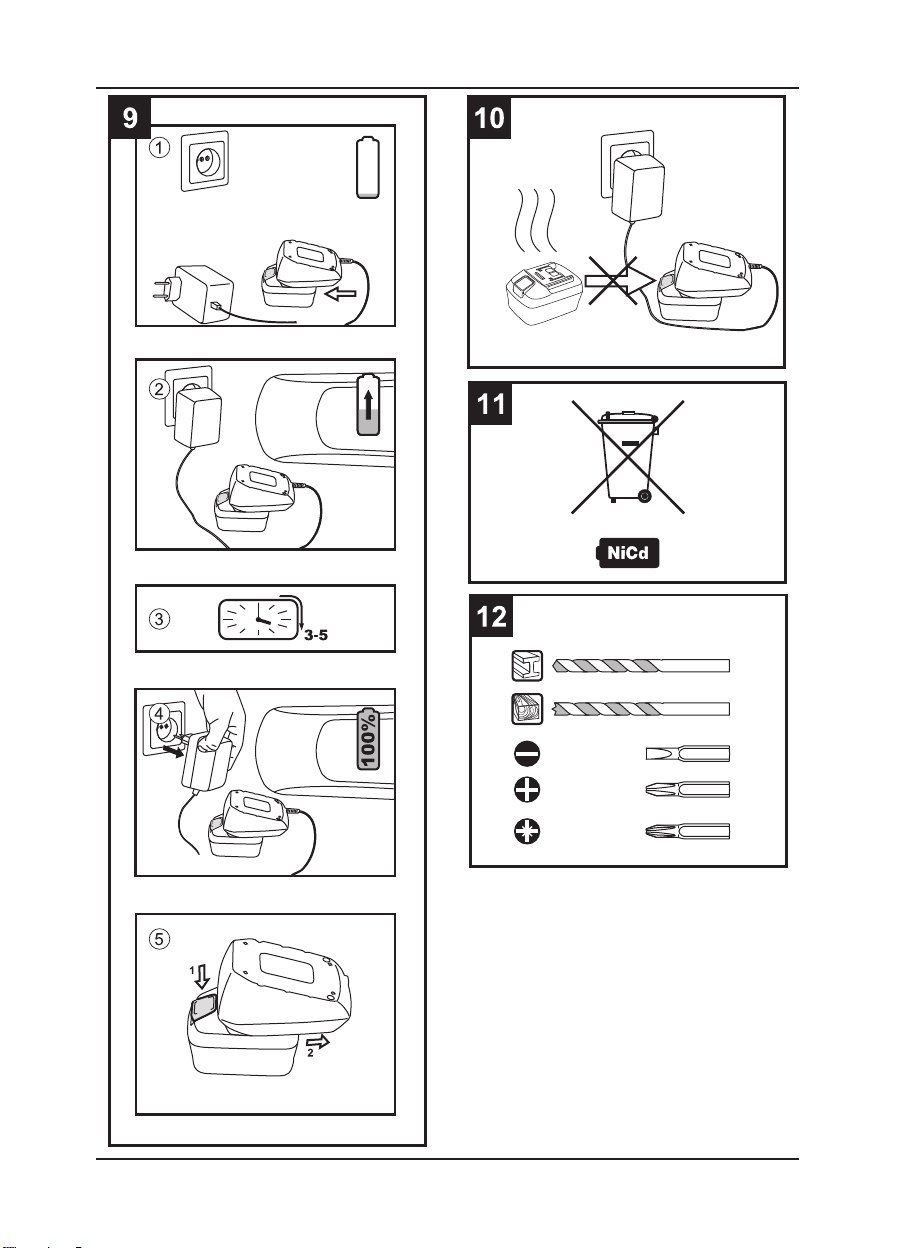 9

①

②

③

3-5

④

100%

⑤

1

2

10

11

NiCd

12