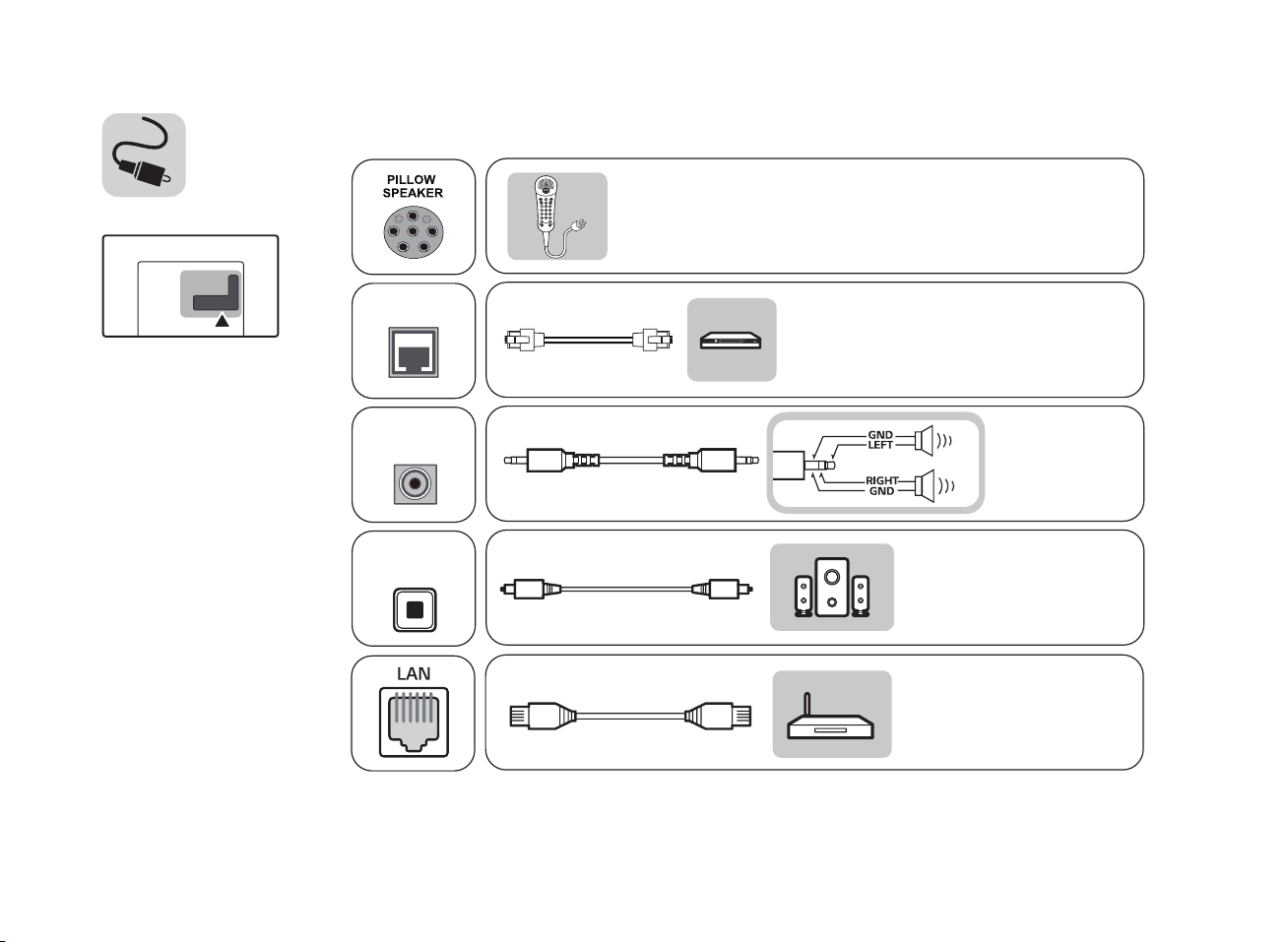 PILLOW SPEAKER

GND
LEFT
RIGHT
GND

LAN