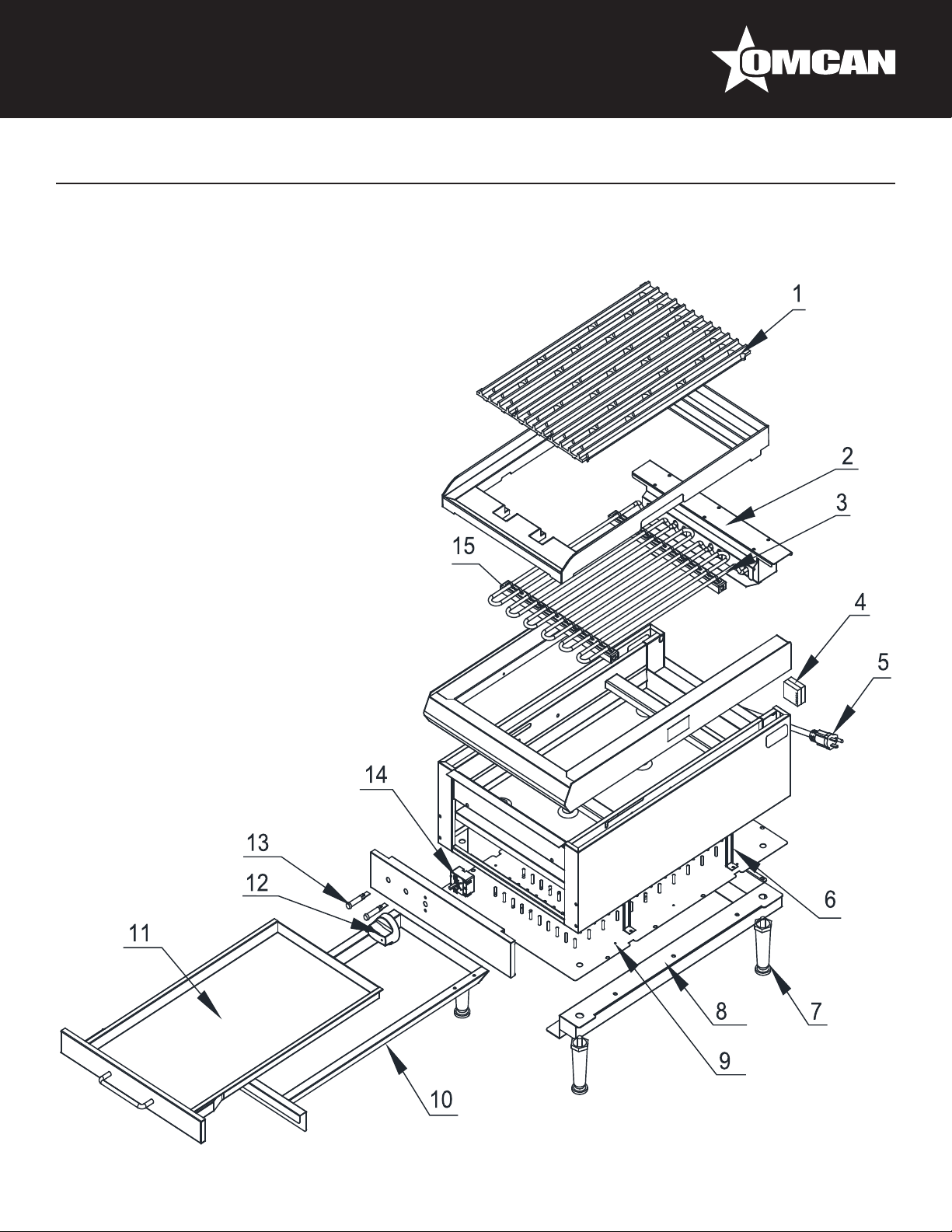 OMCAN

1
2
3
15
4
5
14
13
12
11
6
7
8
9
10