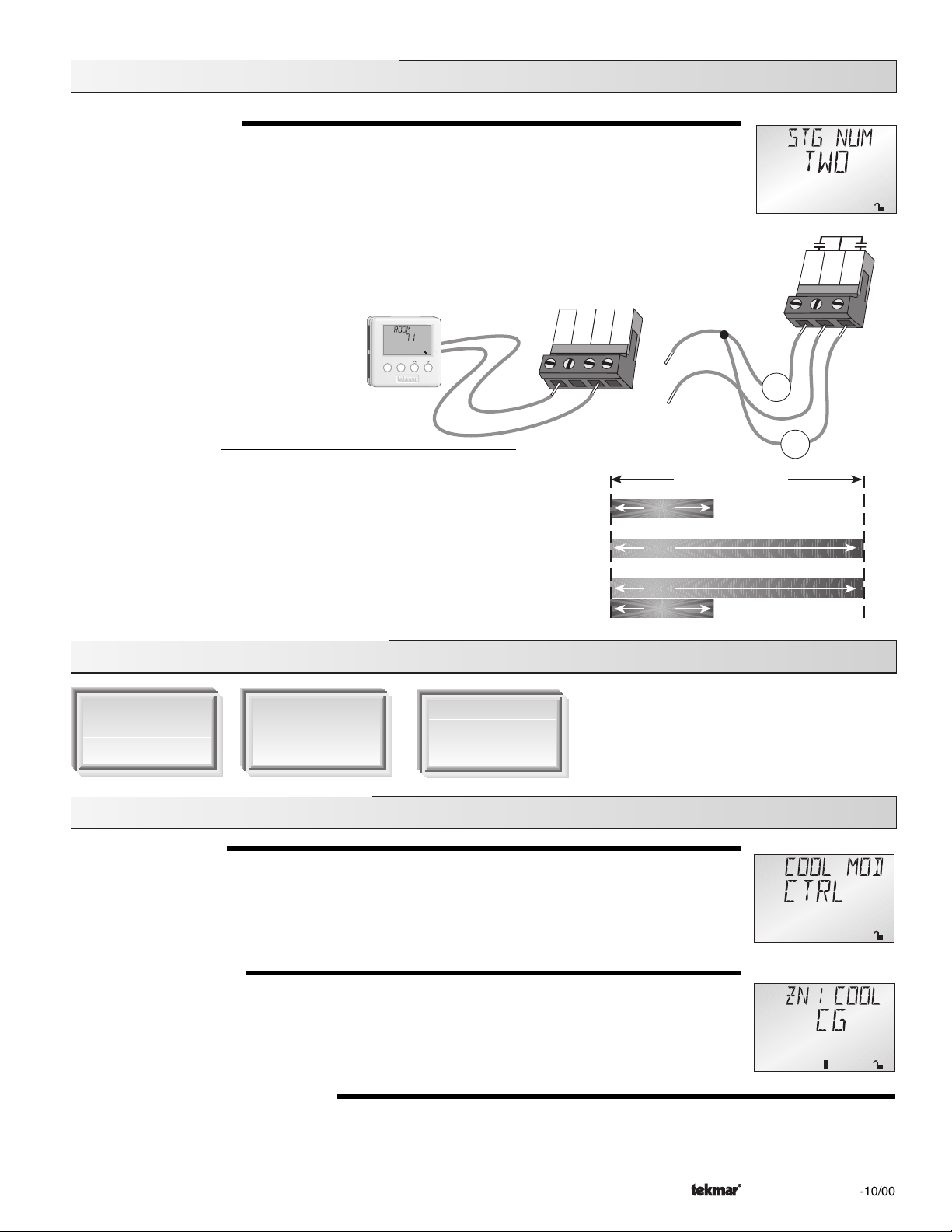 STG NUM
TWO

ROOM
71

tekmar

COOL MOD
CTRL

ZN 1 COOL
CG

tekmar

-10/00