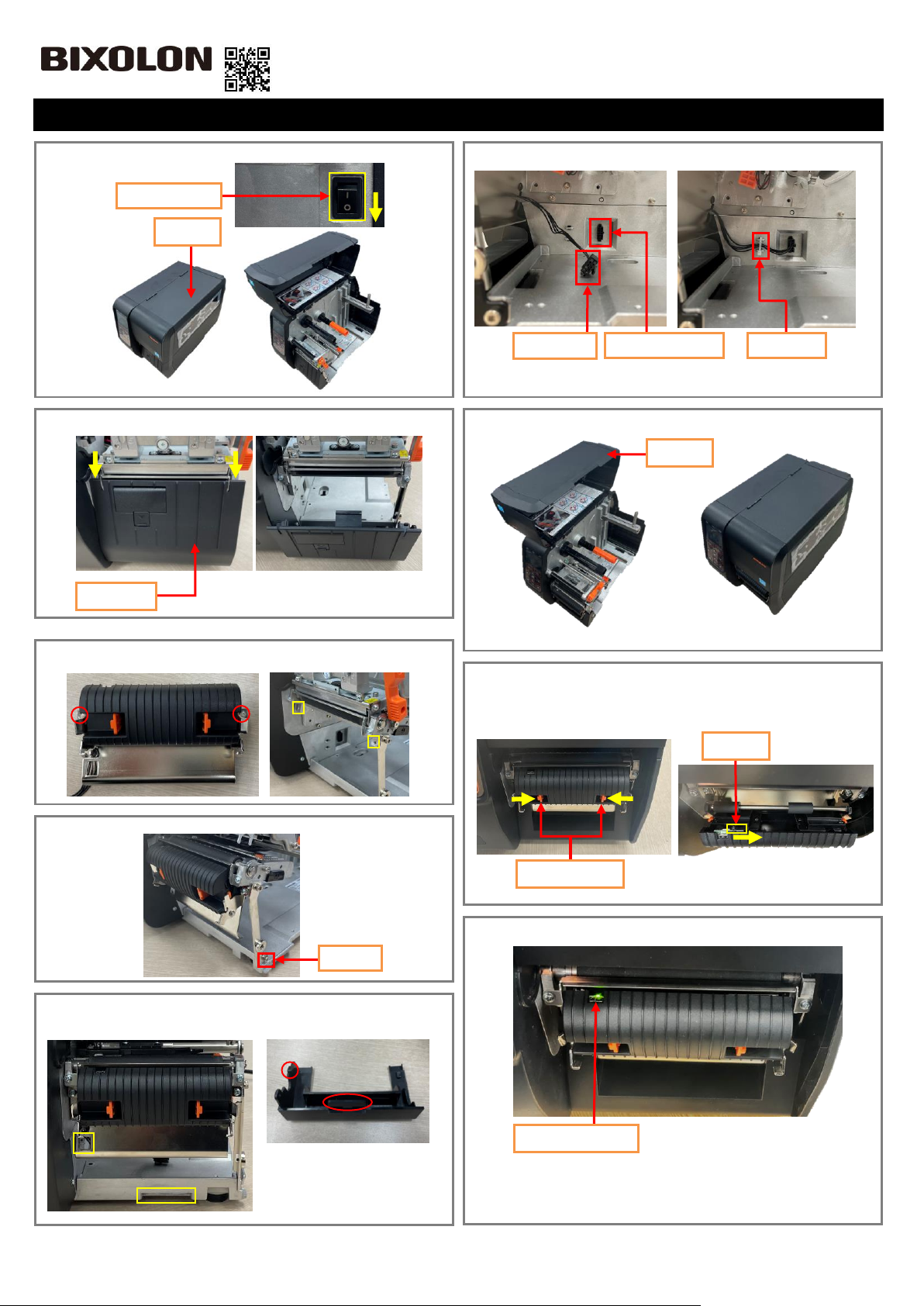 BIXOLON