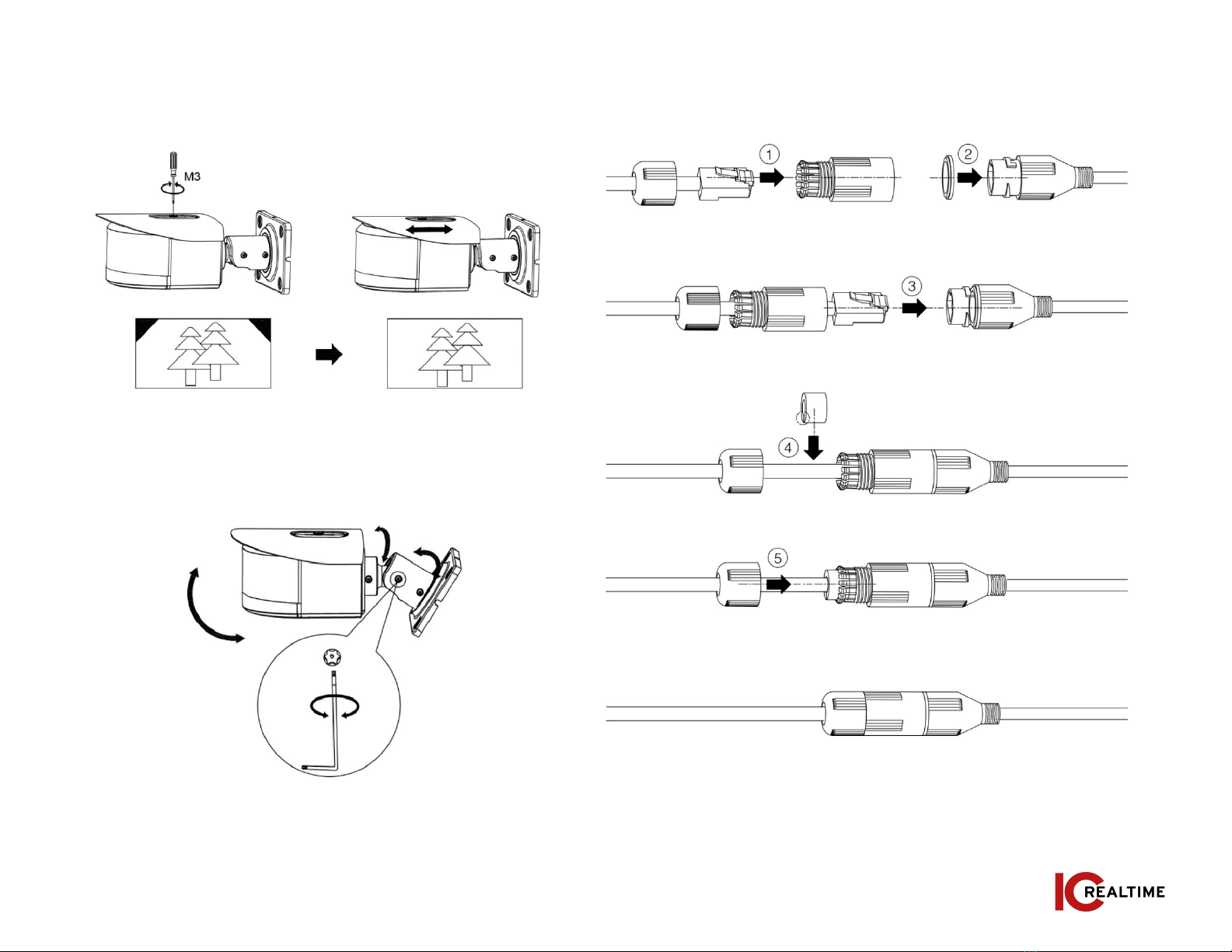 M3

1

2

3

4

5

IC REALTIME