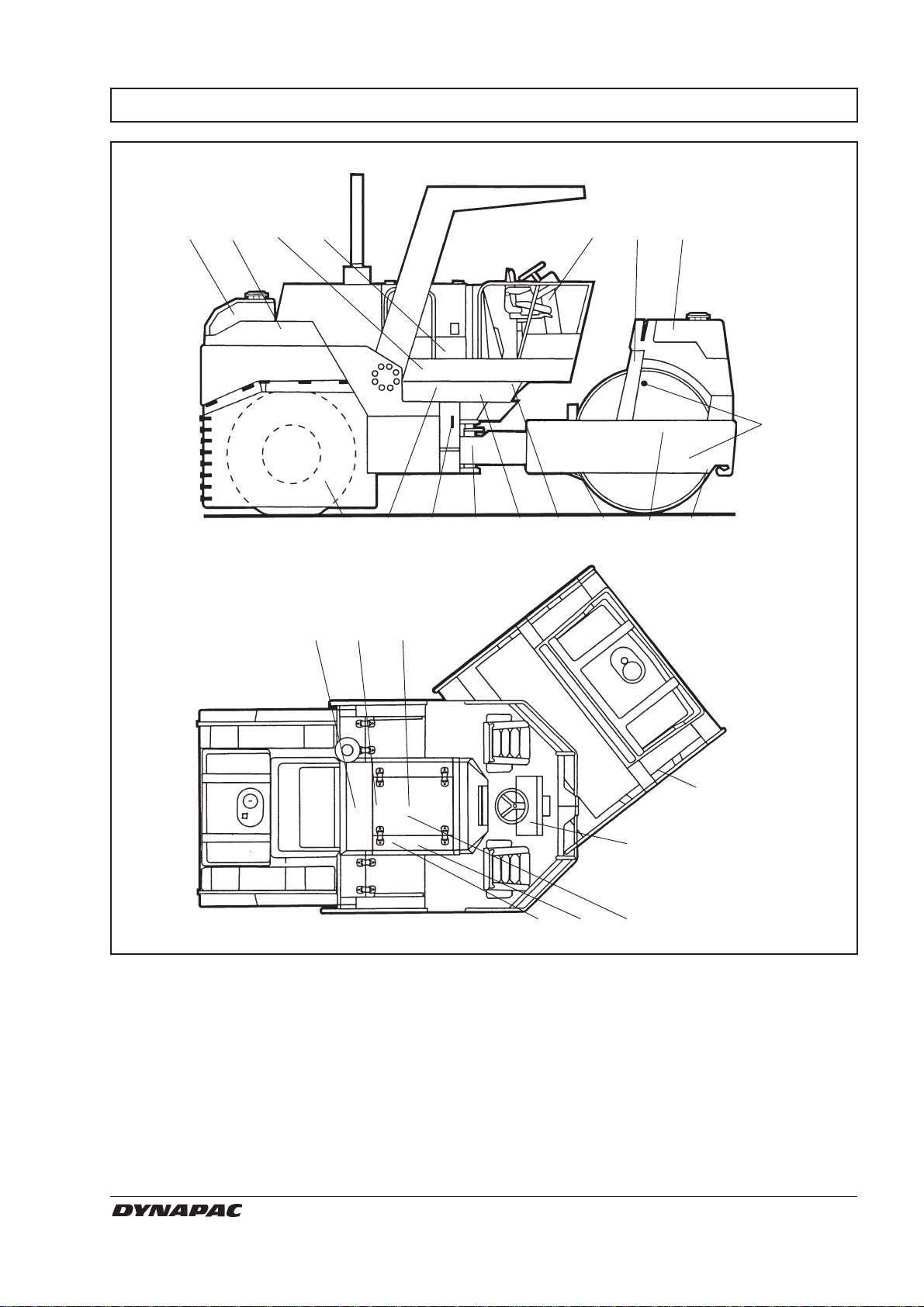 DYNAPAC