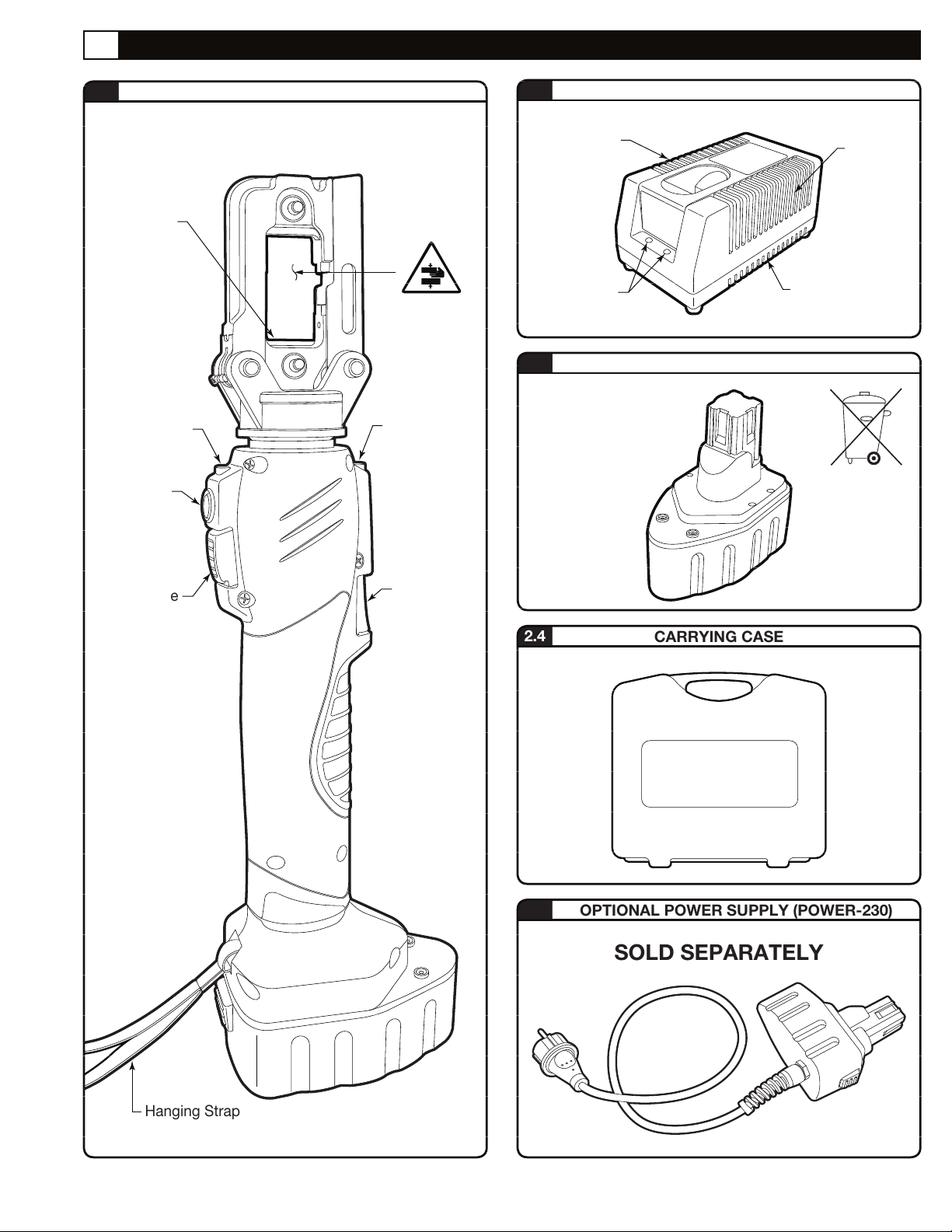 e

Hanging Strap

2.4 CARRYING CASE

OPTIONAL POWER SUPPLY (POWER-230)

SOLD SEPARATELY