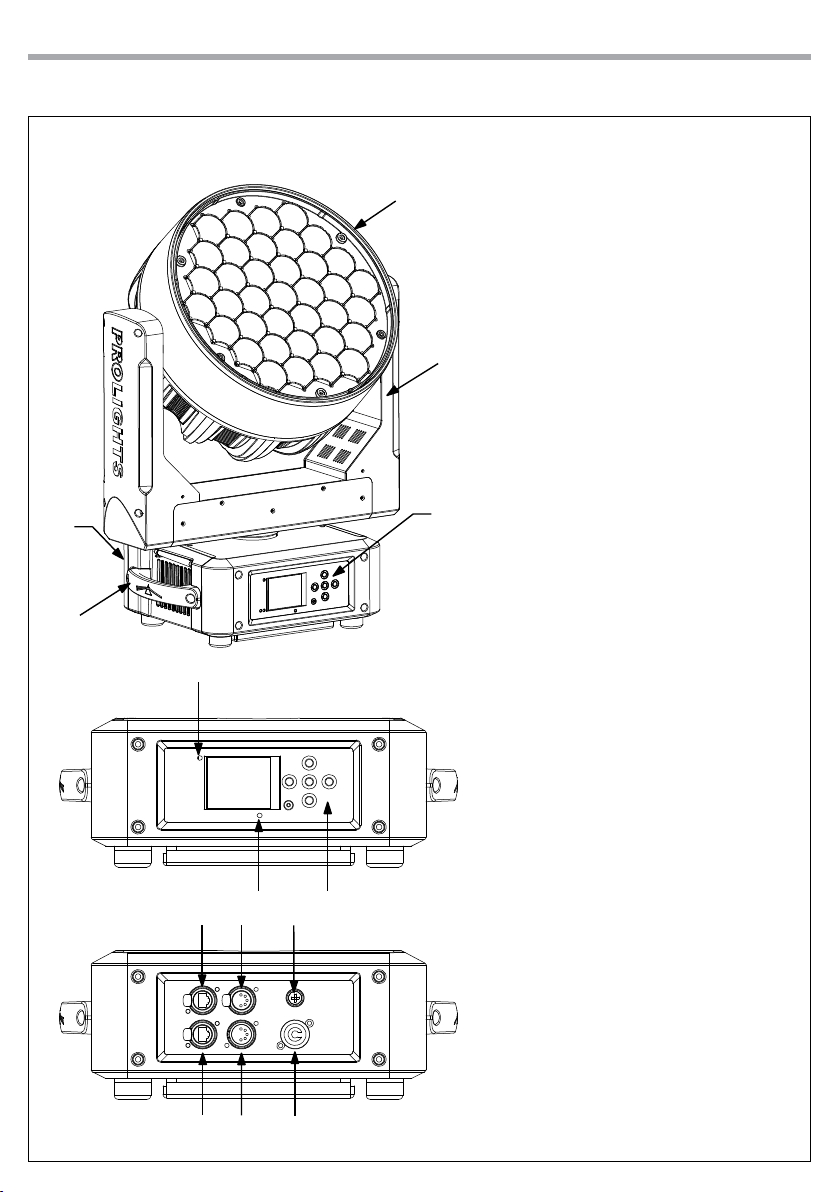 PROLIGHTS