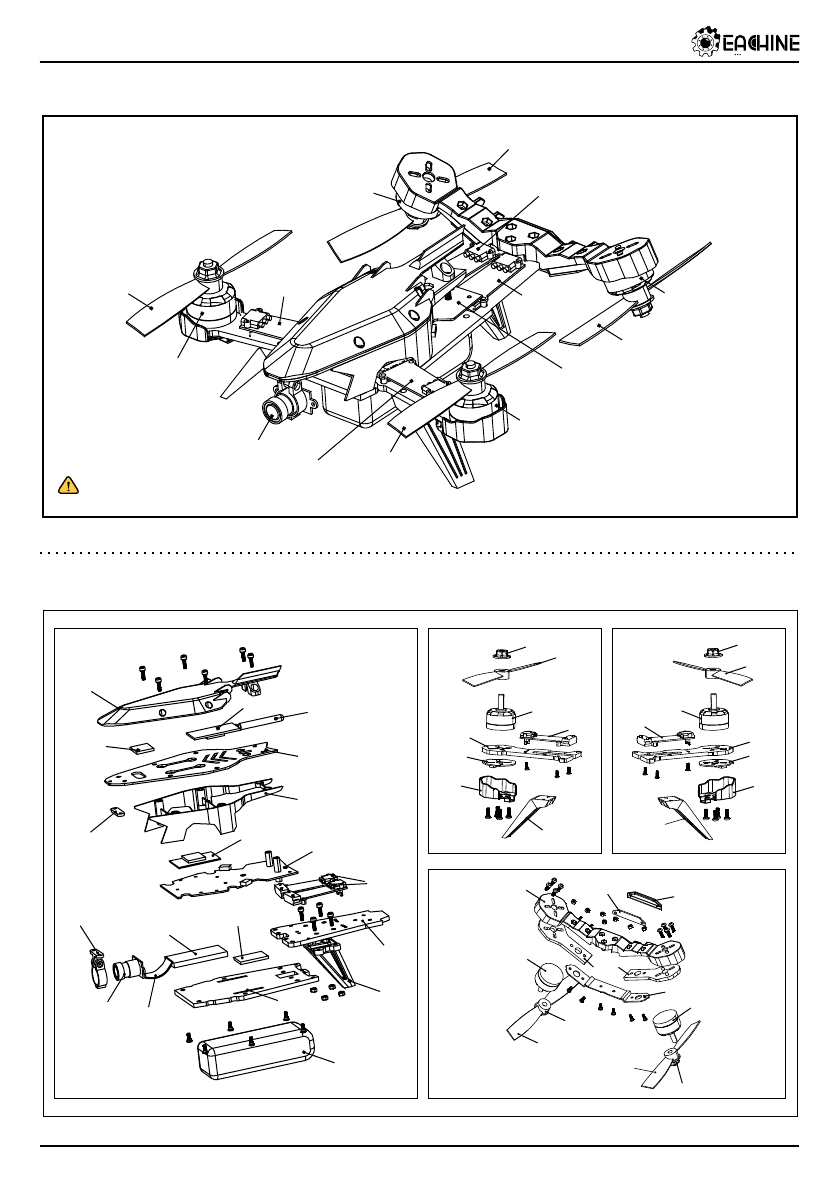 EACHINE