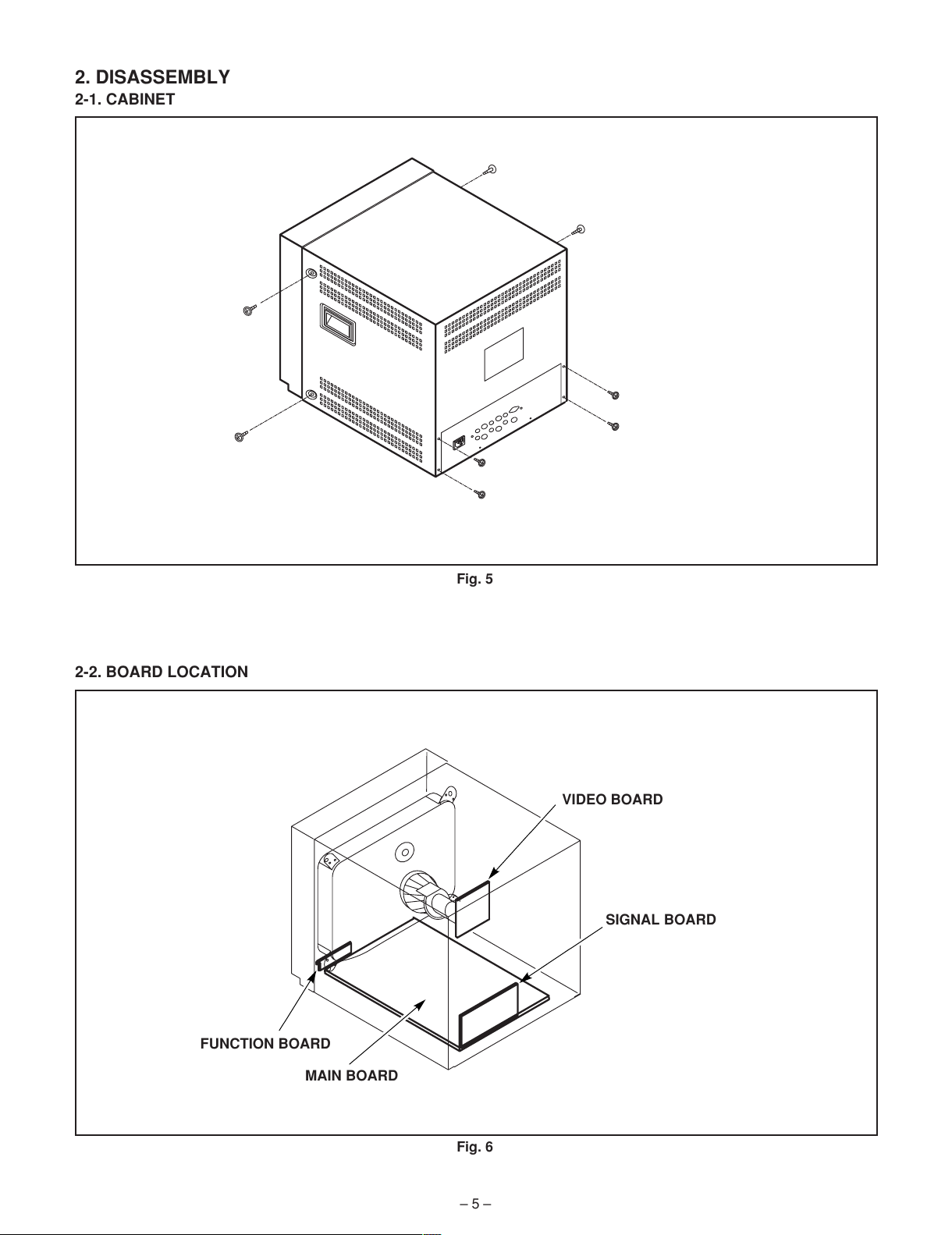 2. DISASSEMBLY
2-1. CABINET

Fig. 5

2-2. BOARD LOCATION

VIDEO BOARD

SIGNAL BOARD

FUNCTION BOARD

MAIN BOARD

Fig. 6

– 5 –