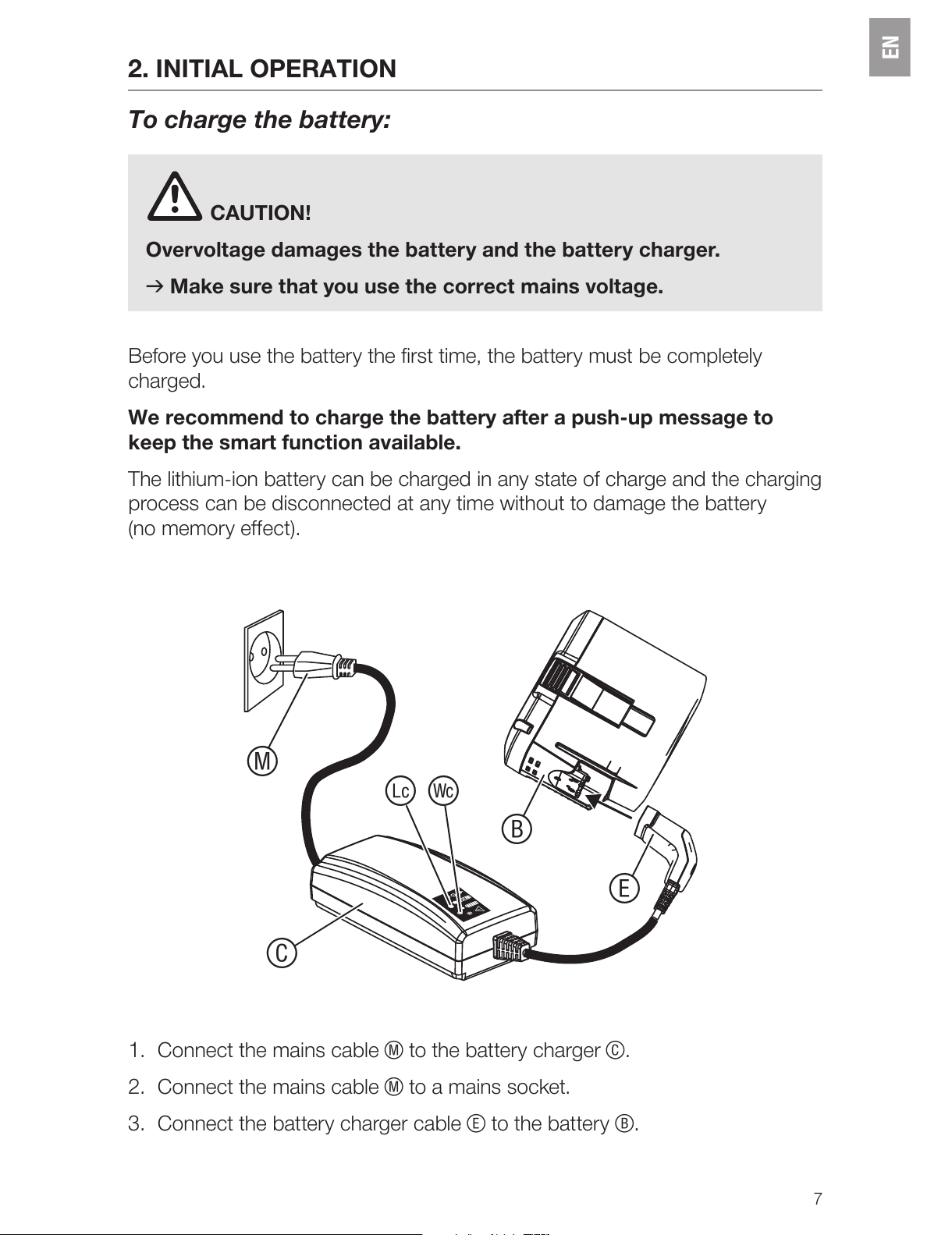 EN

2. INITIAL OPERATION

To charge the battery:

CAUTION!

Overvoltage damages the battery and the battery charger.

→ Make sure that you use the correct mains voltage.

Before you use the battery the first time, the battery must be completely charged.

We recommend to charge the battery after a push-up message to keep the smart function available.

The lithium-ion battery can be charged in any state of charge and the charging process can be disconnected at any time without to damage the battery (no memory effect).

M

Lc

Wc

B

E

C

1. Connect the mains cable Ⓜ to the battery charger Ⓒ.

2. Connect the mains cable Ⓜ to a mains socket.

3. Connect the battery charger cable Ⓔ to the battery Ⓑ.

7