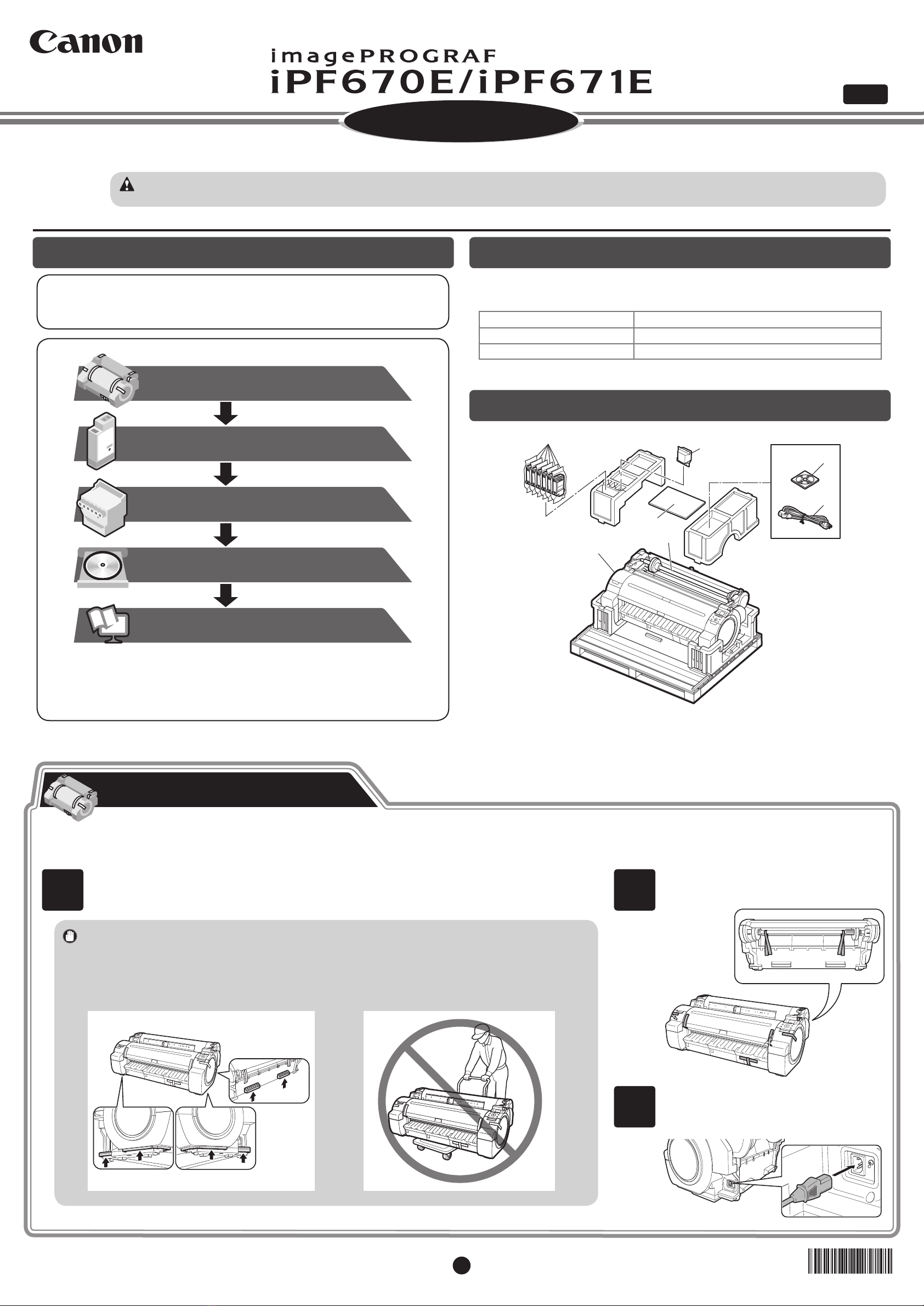 Canon

imagePROGRAF
iPF670E/iPF671E