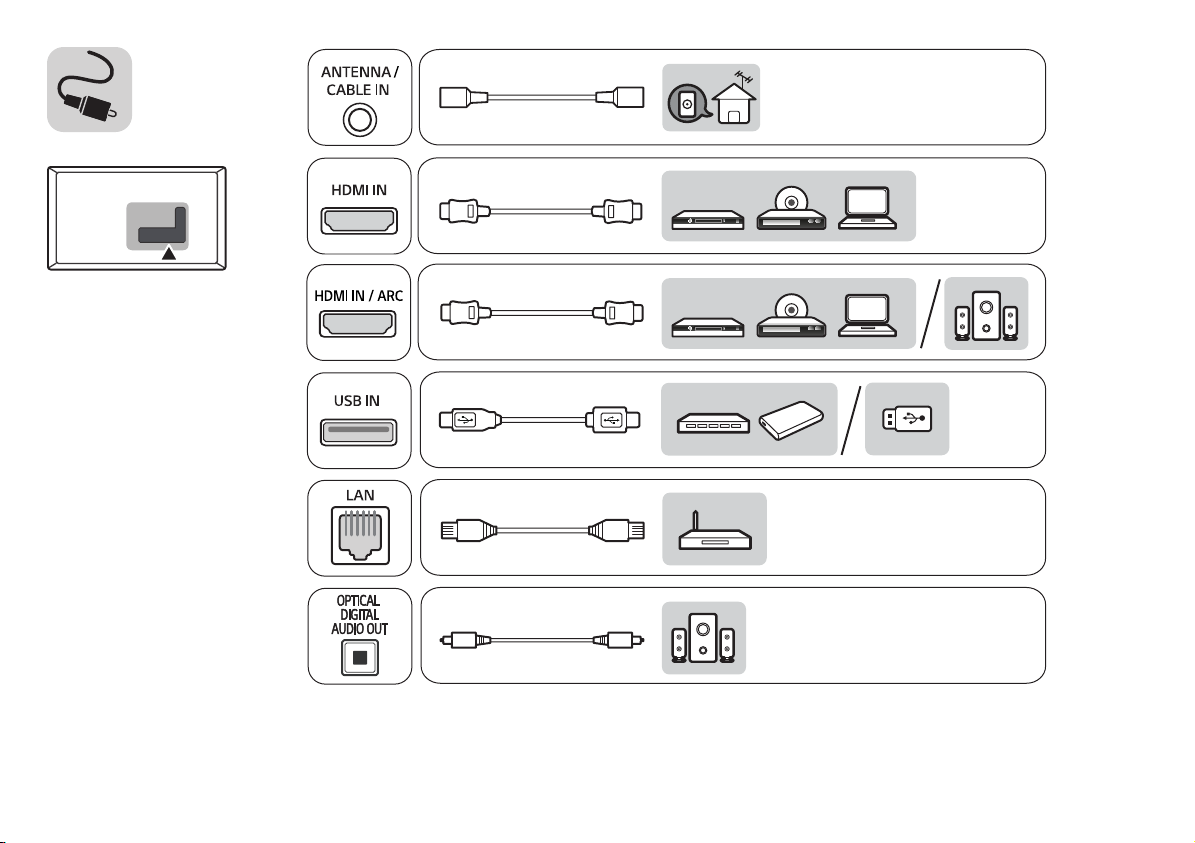 ANTENNA / CABLE IN

HDMI IN

HDMI IN / ARC

USB IN

LAN

OPTICAL DIGITAL AUDIO OUT