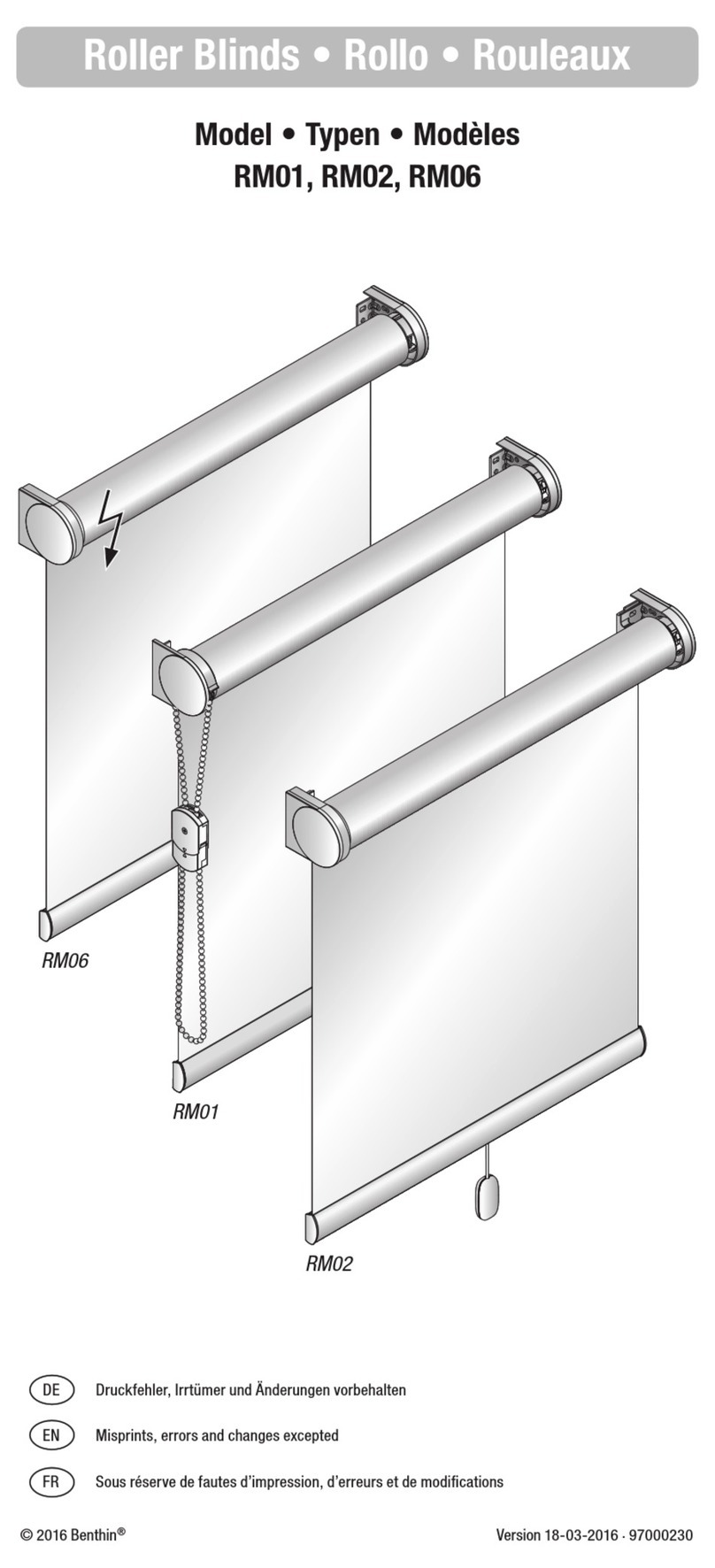 Roller Blinds • Rollo • Rouleaux

Model • Typen • Modèles
RM01, RM02, RM06

RM06

RM01

RM02

DE Druckfehler, Irrtümer und Änderungen vorbehalten

EN Misprints, errors and changes excepted

FR Sous réserve de fautes d'impression, d'erreurs et de modifications

© 2016 Benthin®

Version 18-03-2016 · 97000230