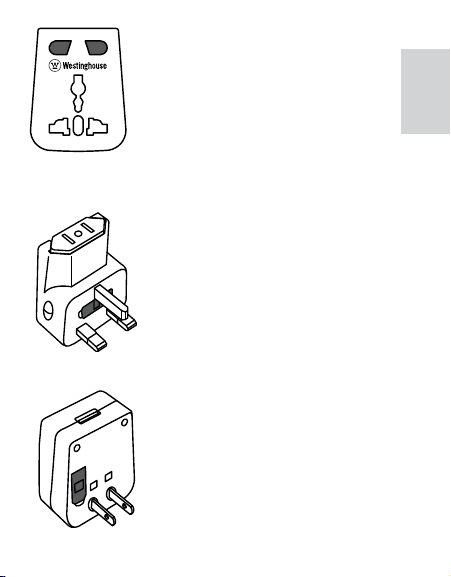 W Westinghouse